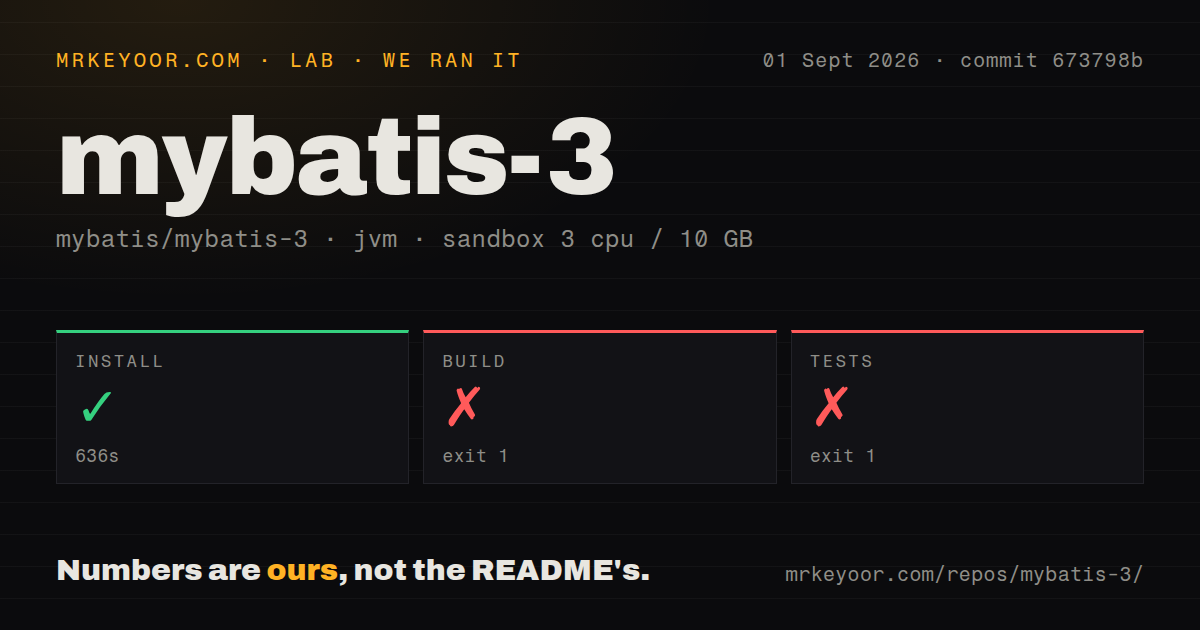 MRKEYOOR.COM · LAB · WE RAN IT

01 Sept 2026 · commit 673798b

mybatis-3

mybatis/mybatis-3 · jvm · sandbox 3 cpu / 10 GB

INSTALL
✓
636s

BUILD
✗
exit 1

TESTS
✗
exit 1

Numbers are ours, not the README's.

mrkeyoor.com/repos/mybatis-3/