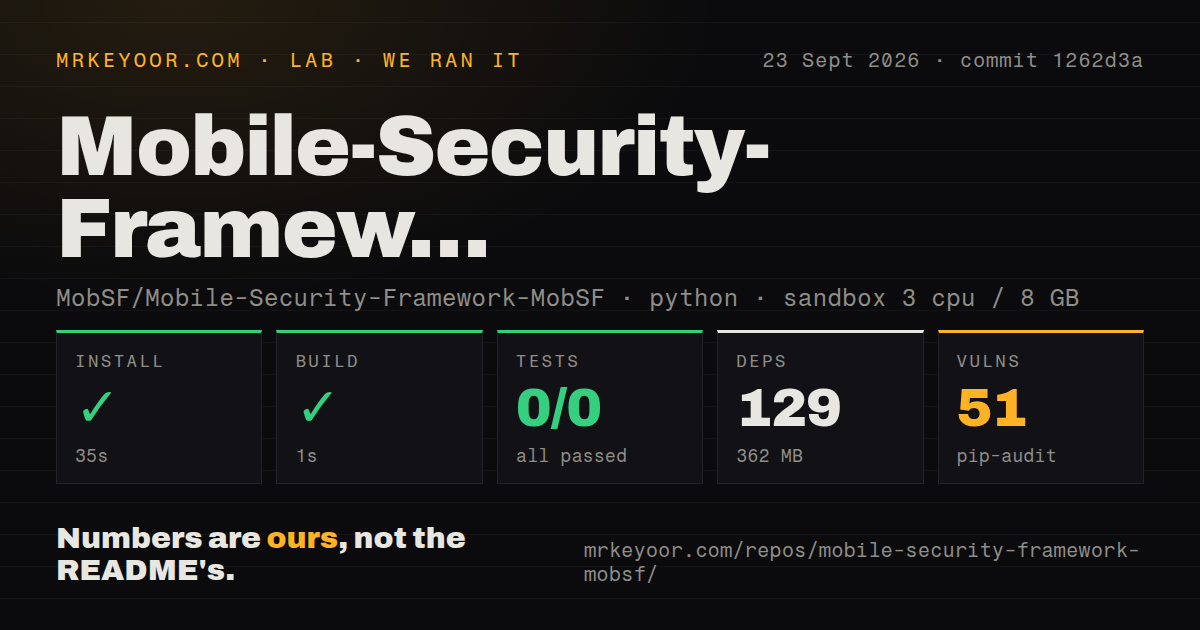 MRKEYOOR.COM · LAB · WE RAN IT

23 Sept 2026 · commit 1262d3a

Mobile-Security-Framew...

MobSF/Mobile-Security-Framework-MobSF · python · sandbox 3 cpu / 8 GB

INSTALL
✓
35s

BUILD
✓
1s

TESTS
0/0
all passed

DEPS
129
362 MB

VULNS
51
pip-audit

Numbers are ours, not the README's.

mrkeyoor.com/repos/mobile-security-framework-mobsf/