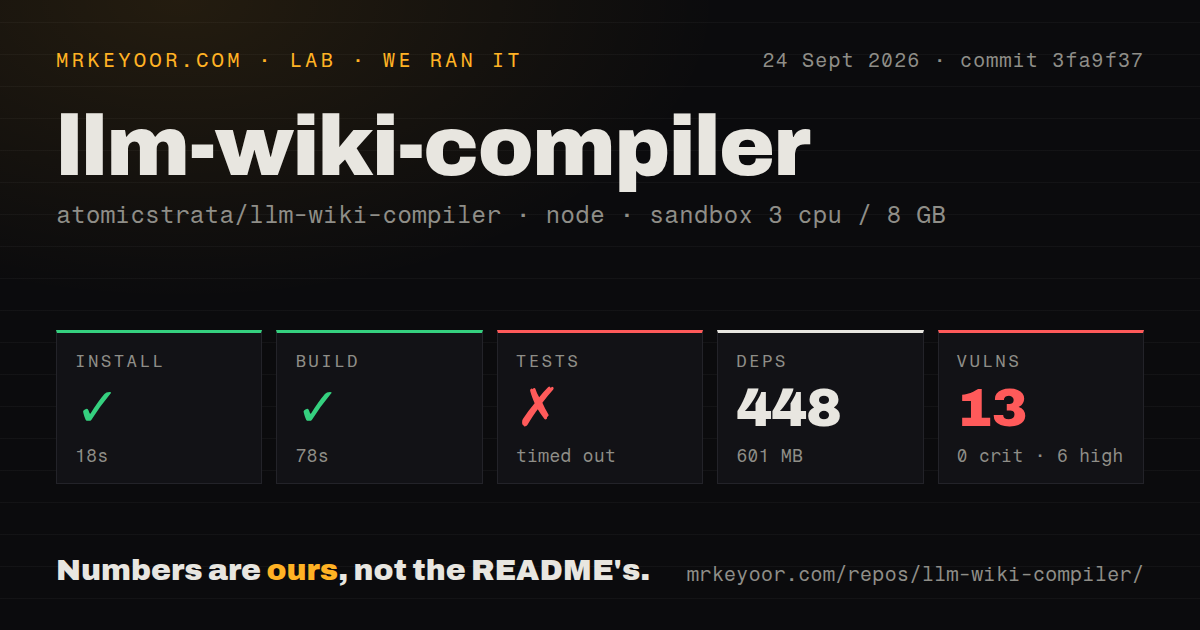 MRKEYOOR.COM · LAB · WE RAN IT

24 Sept 2026 · commit 3fa9f37

llm-wiki-compiler

atomicstrata/llm-wiki-compiler · node · sandbox 3 cpu / 8 GB

INSTALL
✓
18s

BUILD
✓
78s

TESTS
✗
timed out

DEPS
448
601 MB

VULNS
13
0 crit · 6 high

Numbers are ours, not the README's.

mrkeyoor.com/repos/llm-wiki-compiler/