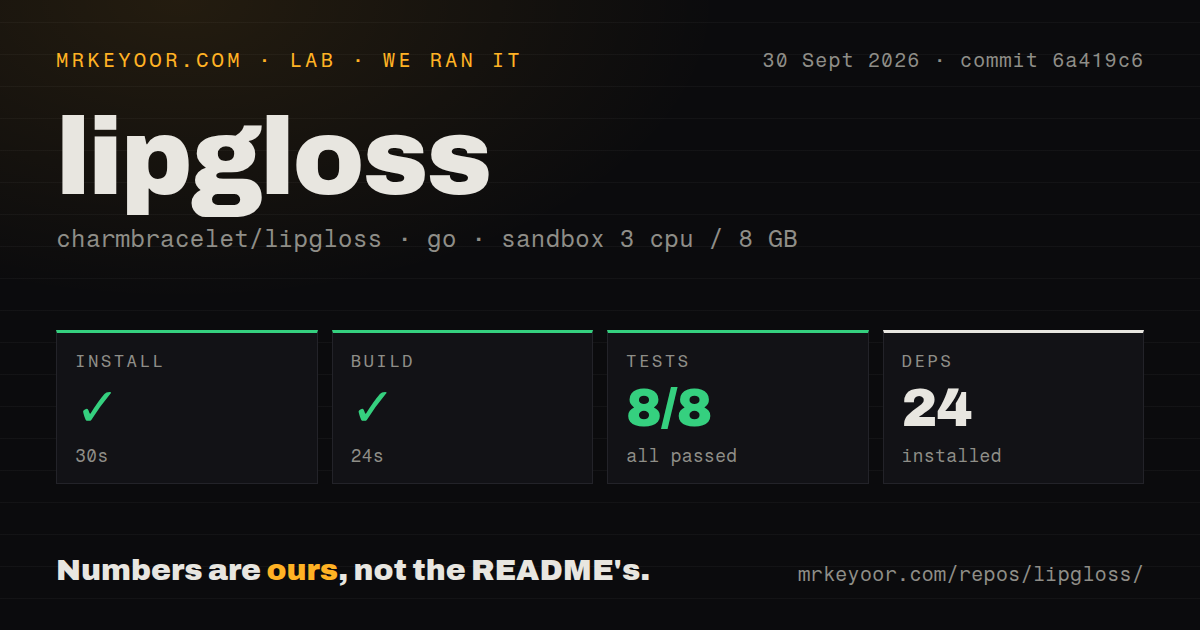 MRKEYOOR.COM · LAB · WE RAN IT

30 Sept 2026 · commit 6a419c6

lipgloss

charmbracelet/lipgloss · go · sandbox 3 cpu / 8 GB

INSTALL
✓
30s

BUILD
✓
24s

TESTS
8/8
all passed

DEPS
24
installed

Numbers are ours, not the README's.

mrkeyoor.com/repos/lipgloss/