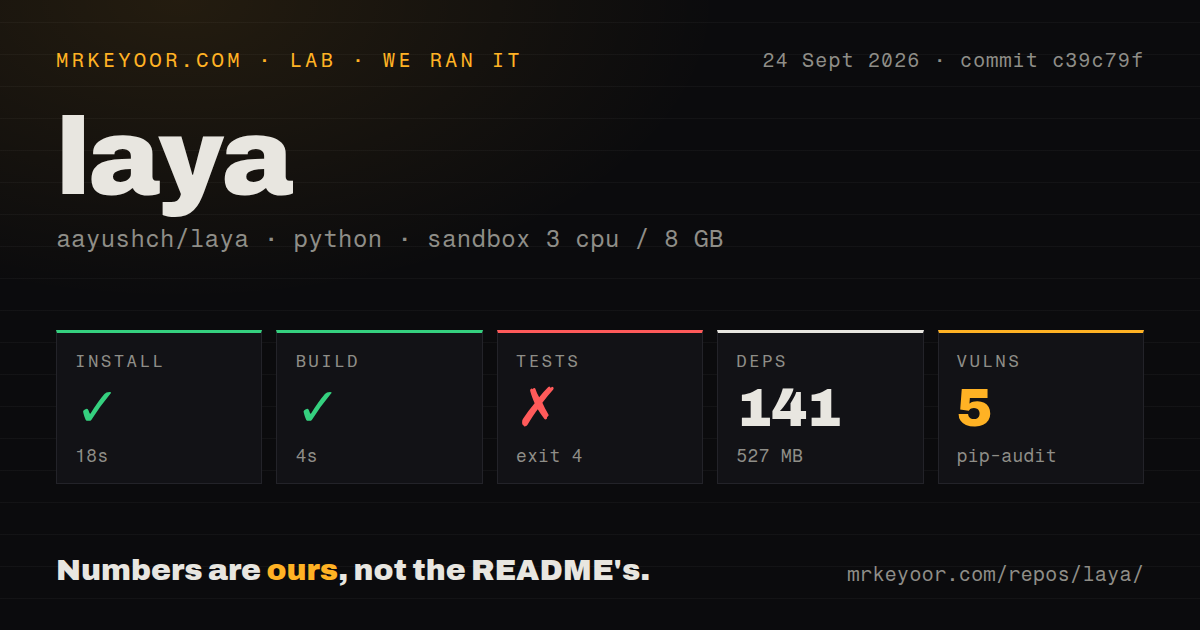 MRKEYOOR.COM · LAB · WE RAN IT

24 Sept 2026 · commit c39c79f

laya

aayushch/laya · python · sandbox 3 cpu / 8 GB

INSTALL
✓
18s

BUILD
✓
4s

TESTS
✗
exit 4

DEPS
141
527 MB

VULNS
5
pip-audit

Numbers are ours, not the README's.

mrkeyoor.com/repos/laya/