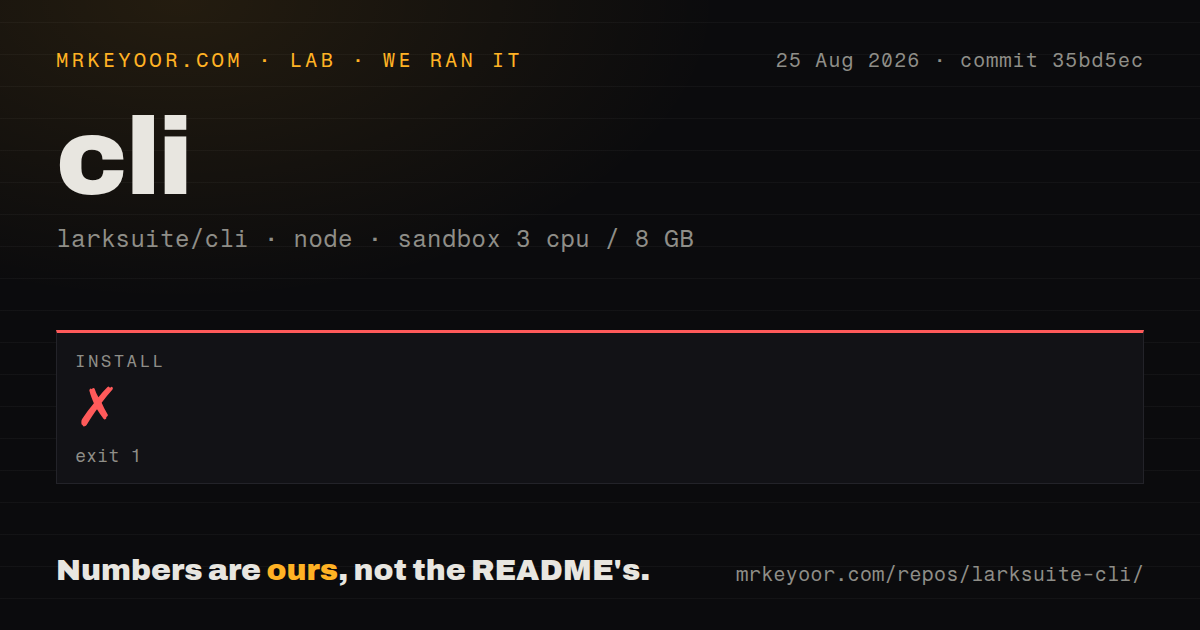 MRKEYOOR.COM · LAB · WE RAN IT

25 Aug 2026 · commit 35bd5ec

cli

larksuite/cli · node · sandbox 3 cpu / 8 GB

INSTALL

✗

exit 1

Numbers are ours, not the README's.

mrkeyoor.com/repos/larksuite-cli/