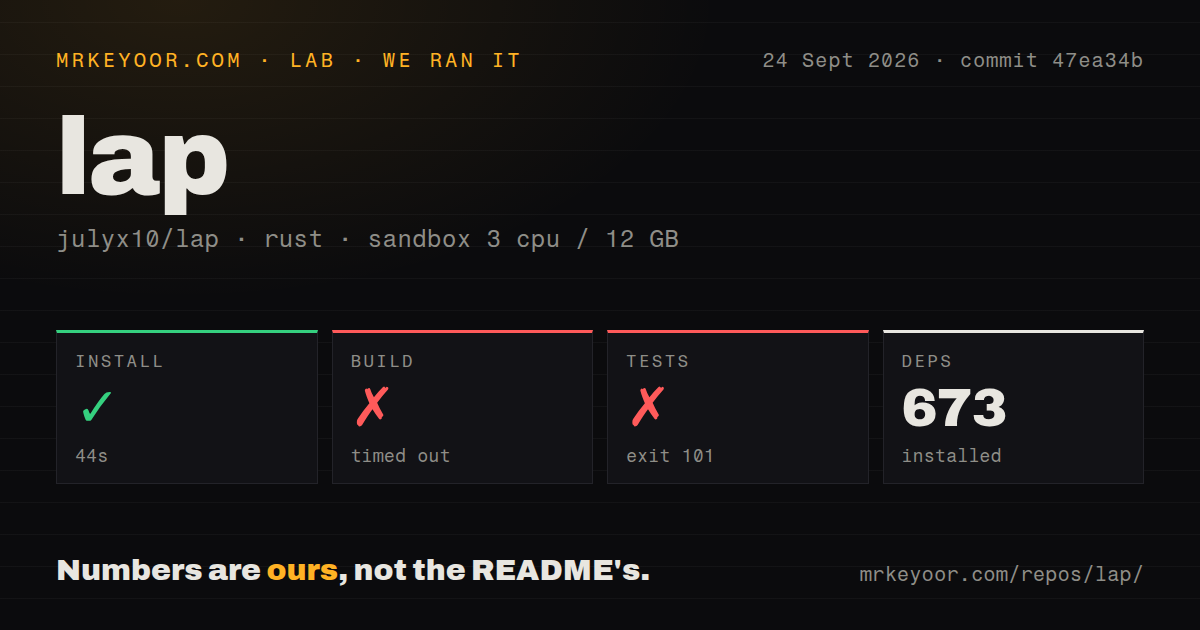 MRKEYOOR.COM · LAB · WE RAN IT

24 Sept 2026 · commit 47ea34b

lap

julyx10/lap · rust · sandbox 3 cpu / 12 GB

INSTALL
✓
44s

BUILD
✗
timed out

TESTS
✗
exit 101

DEPS
673
installed

Numbers are ours, not the README's.

mrkeyoor.com/repos/lap/