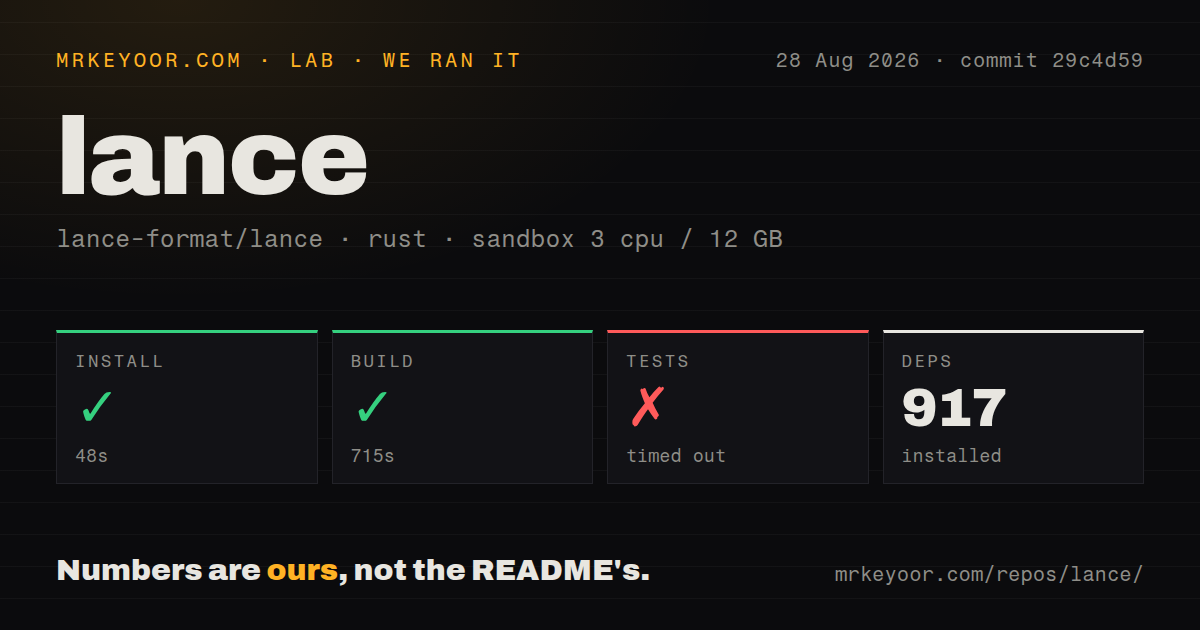 MRKEYOOR.COM · LAB · WE RAN IT

28 Aug 2026 · commit 29c4d59

lance

lance-format/lance · rust · sandbox 3 cpu / 12 GB

INSTALL
✓
48s

BUILD
✓
715s

TESTS
✗
timed out

DEPS
917
installed

Numbers are ours, not the README's.

mrkeyoor.com/repos/lance/