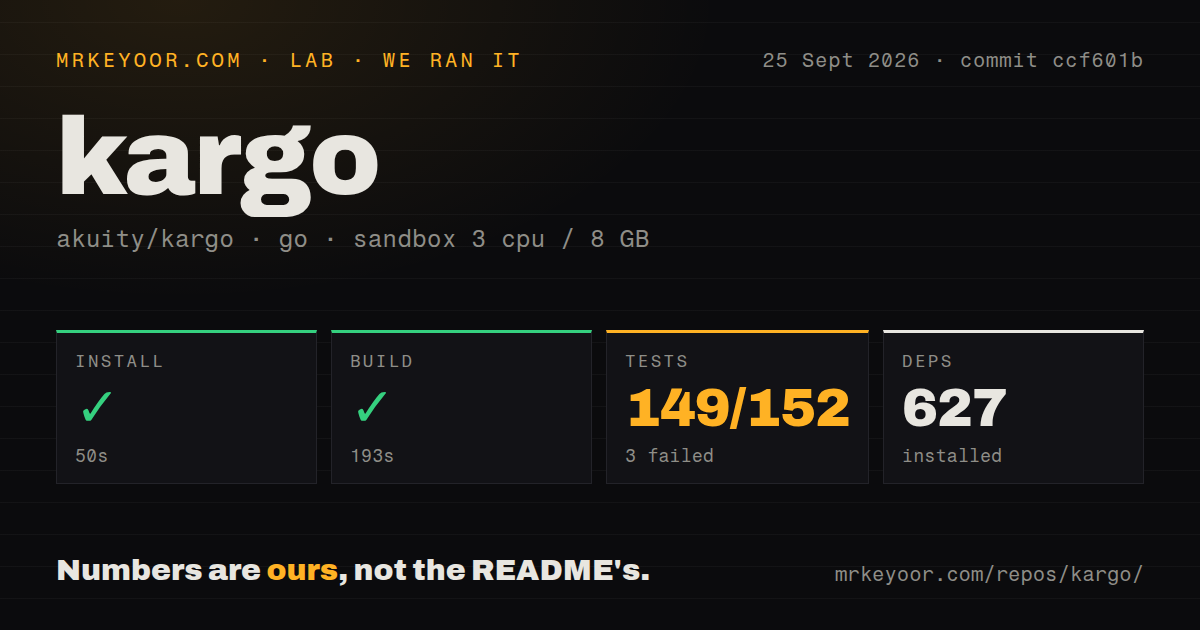 MRKEYOOR.COM · LAB · WE RAN IT

25 Sept 2026 · commit ccf601b

kargo

akuity/kargo · go · sandbox 3 cpu / 8 GB

INSTALL
✓
50s

BUILD
✓
193s

TESTS
149/152
3 failed

DEPS
627
installed

Numbers are ours, not the README's.

mrkeyoor.com/repos/kargo/