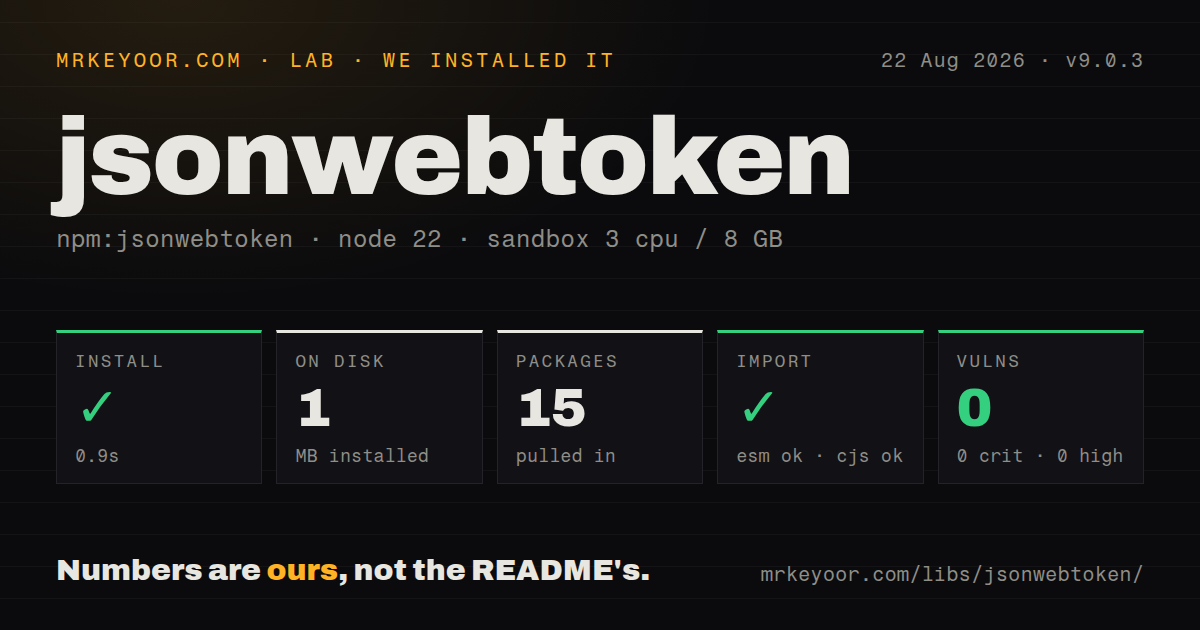 MRKEYOOR.COM · LAB · WE INSTALLED IT

22 Aug 2026 · v9.0.3

jsonwebtoken

npm:jsonwebtoken · node 22 · sandbox 3 cpu / 8 GB

INSTALL
✓
0.9s

ON DISK
1
MB installed

PACKAGES
15
pulled in

IMPORT
✓
esm ok · cjs ok

VULNS
0
0 crit · 0 high

Numbers are ours, not the README's.

mrkeyoor.com/libs/jsonwebtoken/