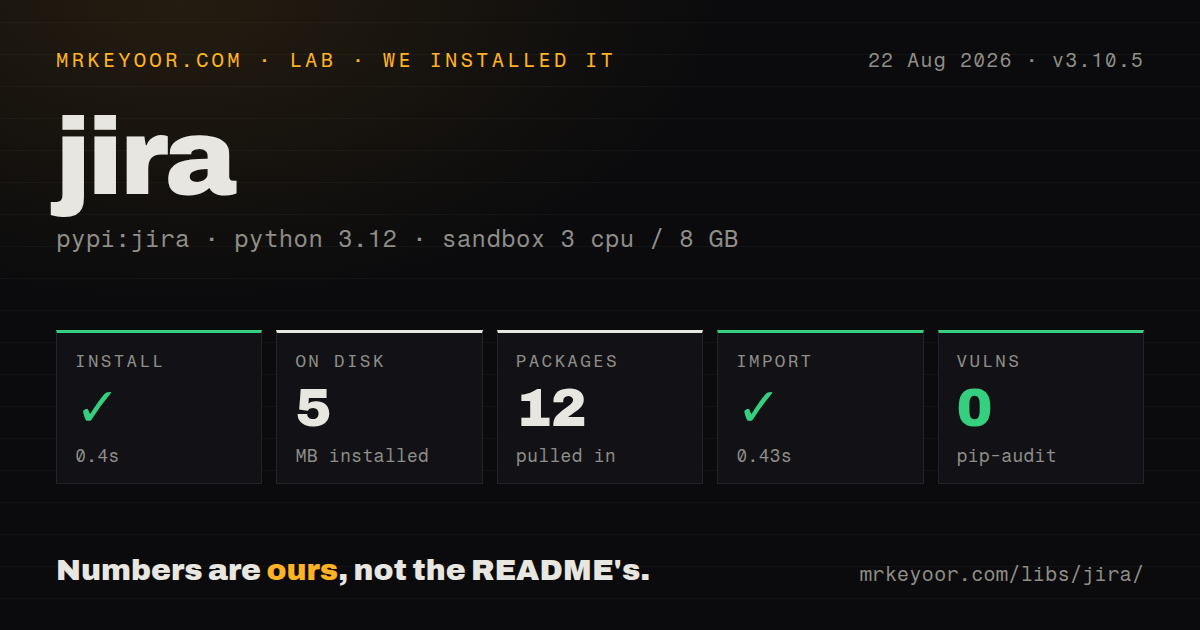 MRKEYOOR.COM · LAB · WE INSTALLED IT

22 Aug 2026 · v3.10.5

jira

pypi:jira · python 3.12 · sandbox 3 cpu / 8 GB

INSTALL
✓
0.4s

ON DISK
5
MB installed

PACKAGES
12
pulled in

IMPORT
✓
0.43s

VULNS
0
pip-audit

Numbers are ours, not the README's.

mrkeyoor.com/libs/jira/