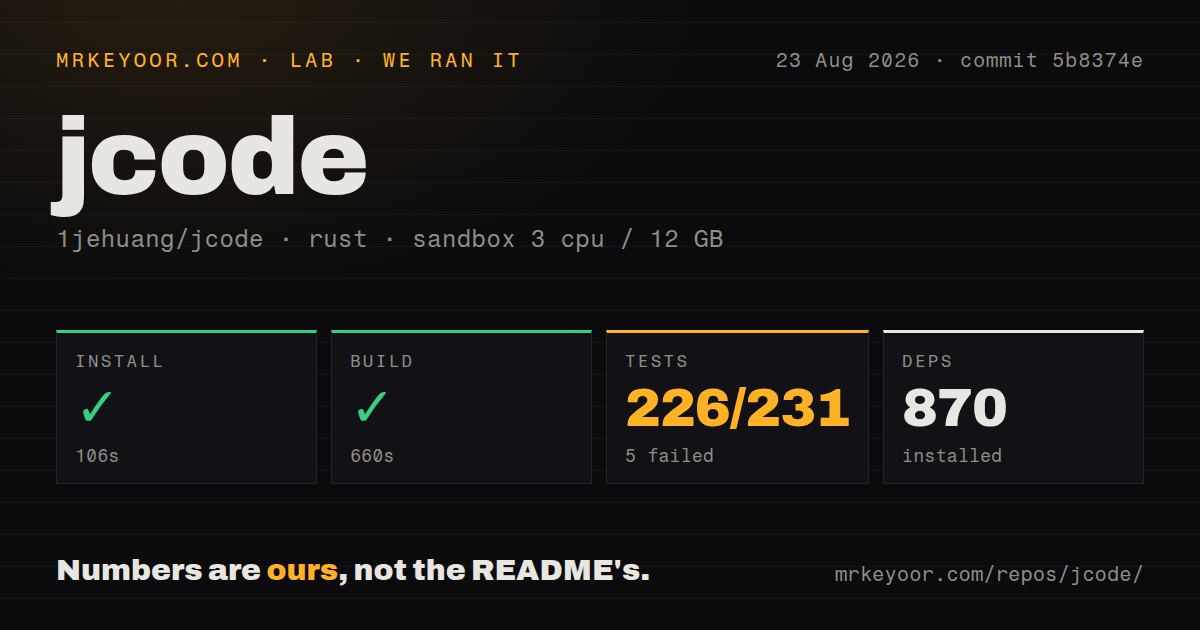 MRKEYOOR.COM · LAB · WE RAN IT

23 Aug 2026 · commit 5b8374e

jcode

1jehuang/jcode · rust · sandbox 3 cpu / 12 GB

INSTALL
✓
106s

BUILD
✓
660s

TESTS
226/231
5 failed

DEPS
870
installed

Numbers are ours, not the README's.

mrkeyoor.com/repos/jcode/