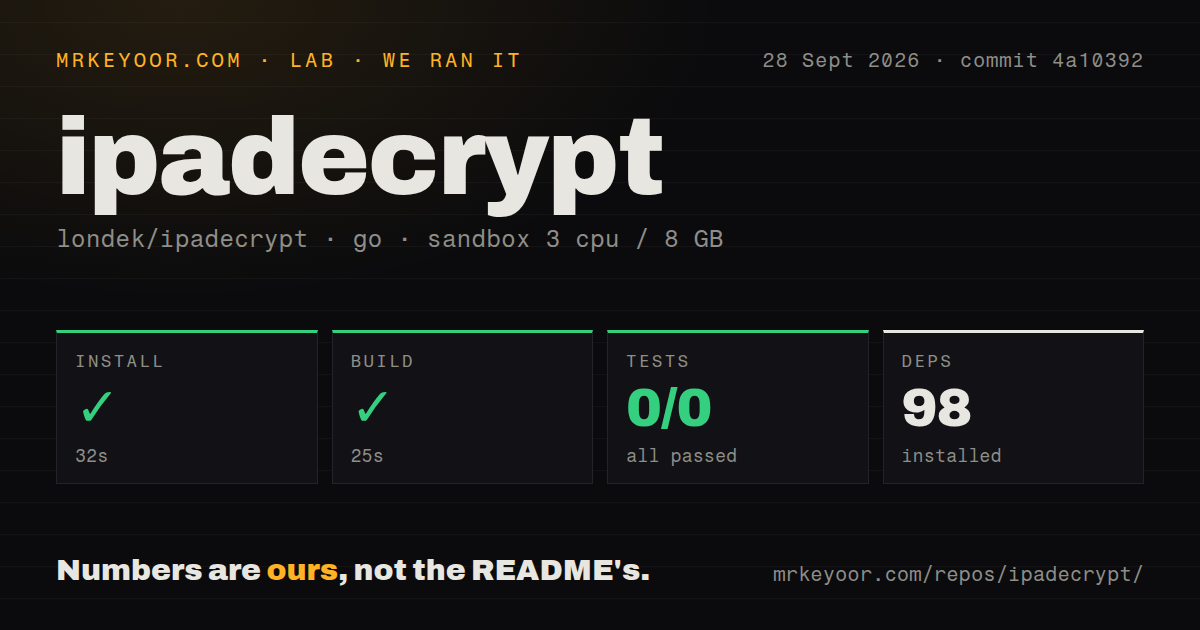 MRKEYOOR.COM · LAB · WE RAN IT

28 Sept 2026 · commit 4a10392

ipadecrypt

londek/ipadecrypt · go · sandbox 3 cpu / 8 GB

INSTALL
✓
32s

BUILD
✓
25s

TESTS
0/0
all passed

DEPS
98
installed

Numbers are ours, not the README's.

mrkeyoor.com/repos/ipadecrypt/