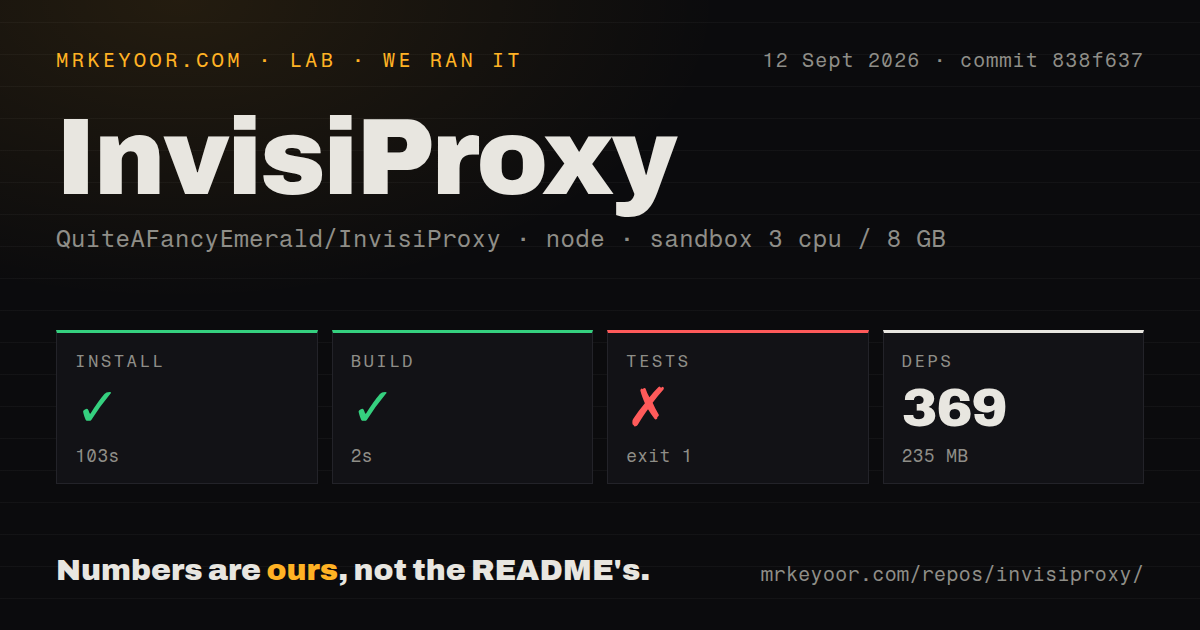 MRKEYOOR.COM · LAB · WE RAN IT

12 Sept 2026 · commit 838f637

InvisiProxy

QuiteAFancyEmerald/InvisiProxy · node · sandbox 3 cpu / 8 GB

INSTALL
✓
103s

BUILD
✓
2s

TESTS
✗
exit 1

DEPS
369
235 MB

Numbers are ours, not the README's.

mrkeyoor.com/repos/invisiproxy/