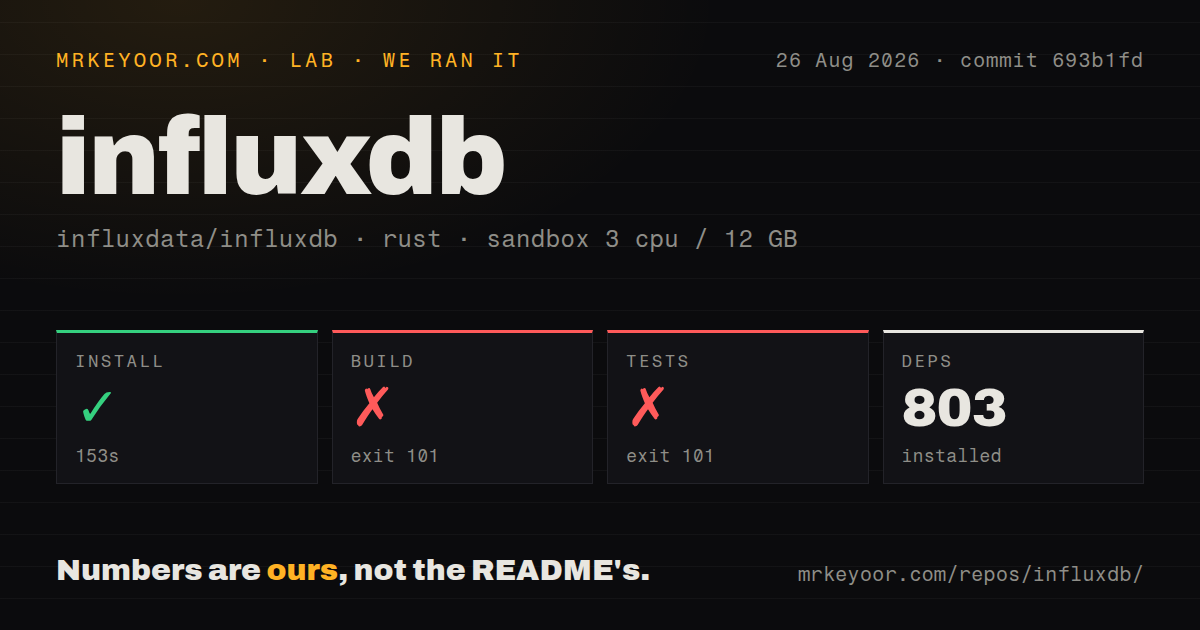 MRKEYOOR.COM · LAB · WE RAN IT

26 Aug 2026 · commit 693b1fd

influxdb

influxdata/influxdb · rust · sandbox 3 cpu / 12 GB

INSTALL
✓
153s

BUILD
✗
exit 101

TESTS
✗
exit 101

DEPS
803
installed

Numbers are ours, not the README's.

mrkeyoor.com/repos/influxdb/