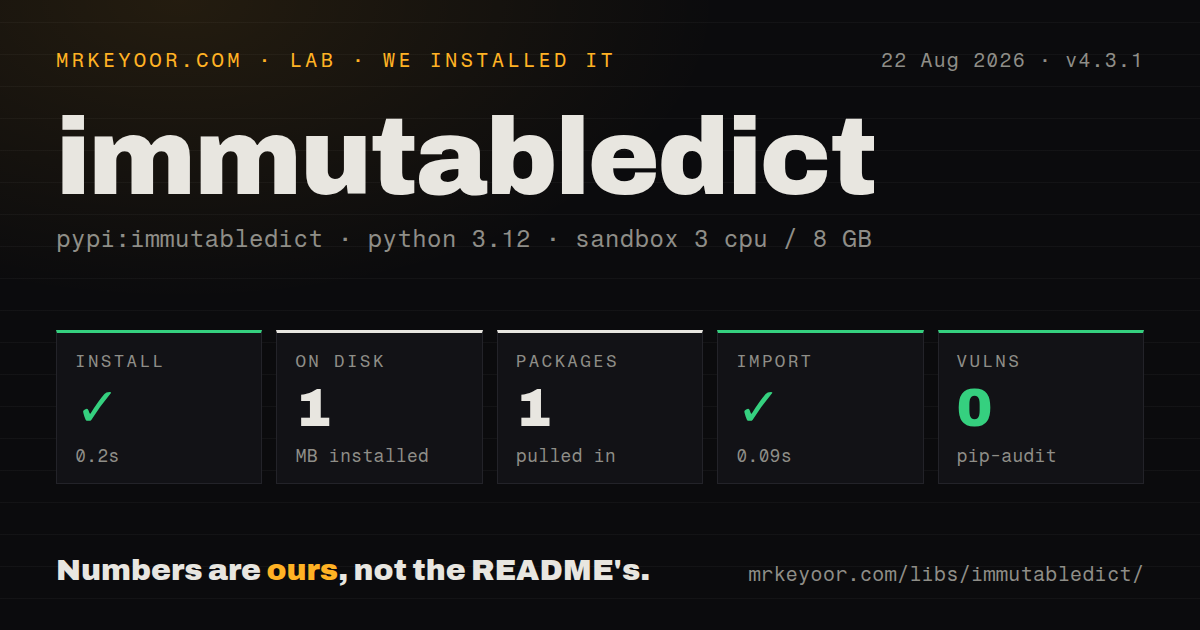 MRKEYOOR.COM · LAB · WE INSTALLED IT

22 Aug 2026 · v4.3.1

immutabledict

pypi:immutabledict · python 3.12 · sandbox 3 cpu / 8 GB

INSTALL
✓
0.2s

ON DISK
1
MB installed

PACKAGES
1
pulled in

IMPORT
✓
0.09s

VULNS
0
pip-audit

Numbers are ours, not the README's.

mrkeyoor.com/libs/immutabledict/