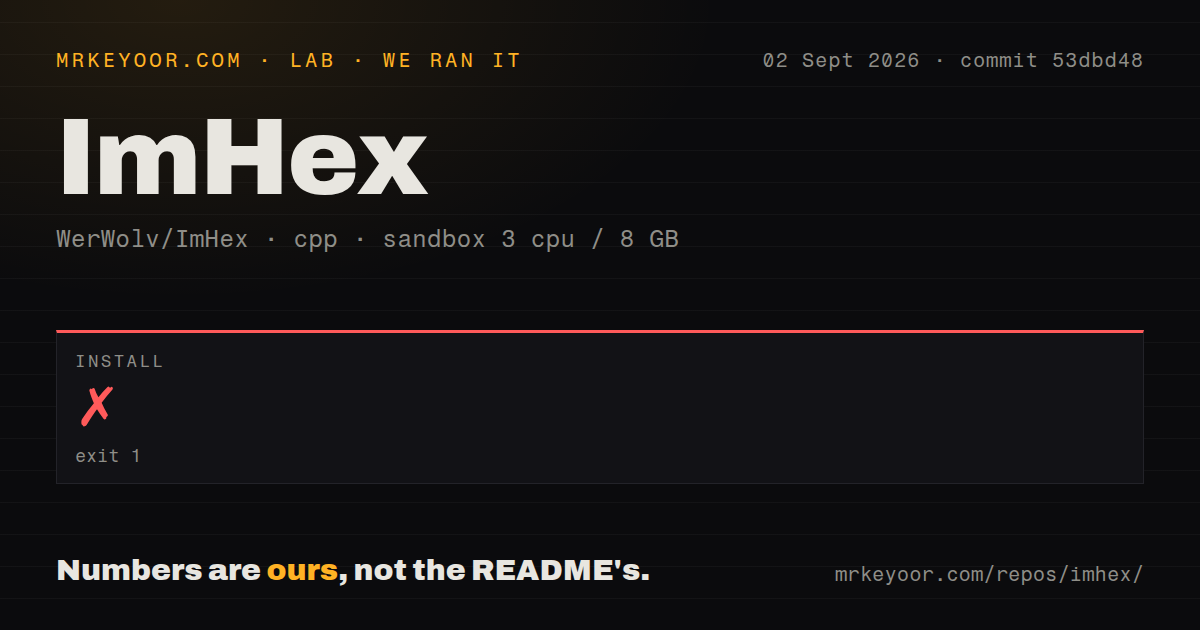 MRKEYOOR.COM · LAB · WE RAN IT

02 Sept 2026 · commit 53dbd48

ImHex

WerWolv/ImHex · cpp · sandbox 3 cpu / 8 GB

INSTALL

✗

exit 1

Numbers are ours, not the README's.

mrkeyoor.com/repos/imhex/