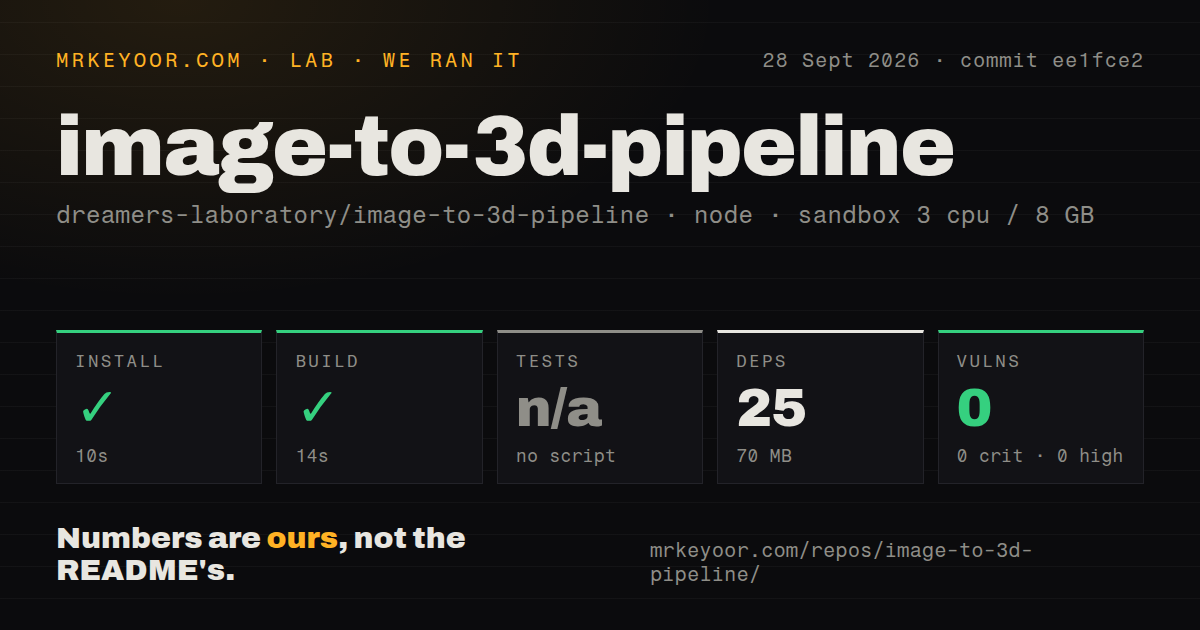 MRKEYOOR.COM · LAB · WE RAN IT

28 Sept 2026 · commit ee1fce2

image-to-3d-pipeline

dreamers-laboratory/image-to-3d-pipeline · node · sandbox 3 cpu / 8 GB

INSTALL
✓
10s

BUILD
✓
14s

TESTS
n/a
no script

DEPS
25
70 MB

VULNS
0
0 crit · 0 high

Numbers are ours, not the README's.

mrkeyoor.com/repos/image-to-3d-pipeline/