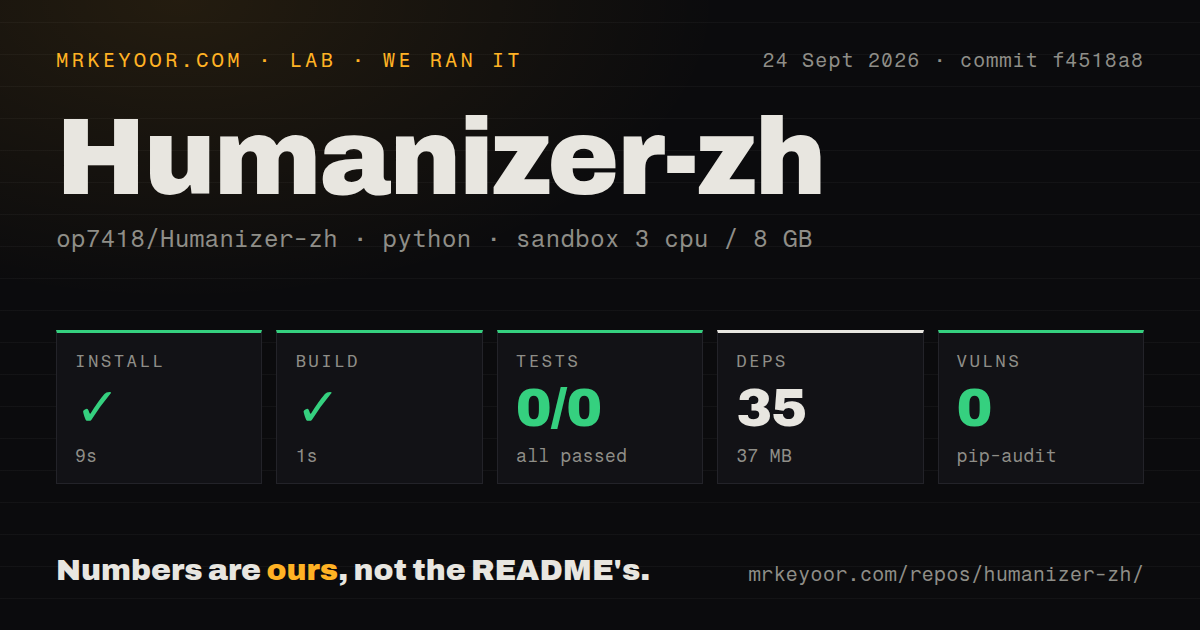 MRKEYOOR.COM · LAB · WE RAN IT

24 Sept 2026 · commit f4518a8

Humanizer-zh

op7418/Humanizer-zh · python · sandbox 3 cpu / 8 GB

INSTALL
✓
9s

BUILD
✓
1s

TESTS
0/0
all passed

DEPS
35
37 MB

VULNS
0
pip-audit

Numbers are ours, not the README's.

mrkeyoor.com/repos/humanizer-zh/