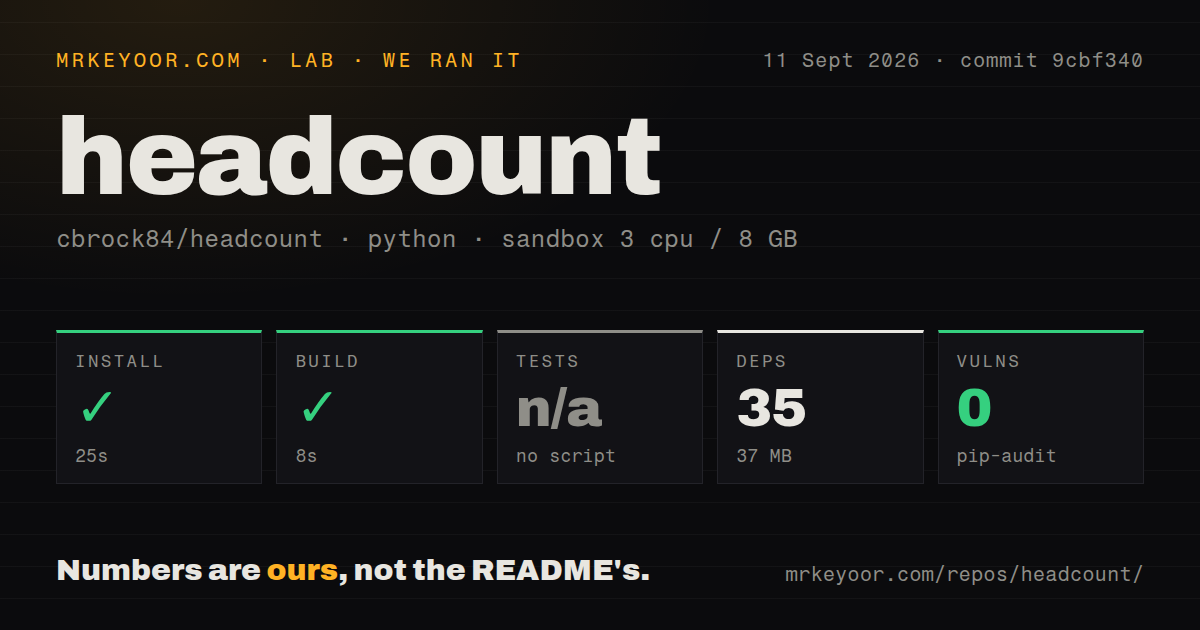 MRKEYOOR.COM · LAB · WE RAN IT

11 Sept 2026 · commit 9cbf340

headcount

cbrock84/headcount · python · sandbox 3 cpu / 8 GB

INSTALL
✓
25s

BUILD
✓
8s

TESTS
n/a
no script

DEPS
35
37 MB

VULNS
0
pip-audit

Numbers are ours, not the README's.

mrkeyoor.com/repos/headcount/