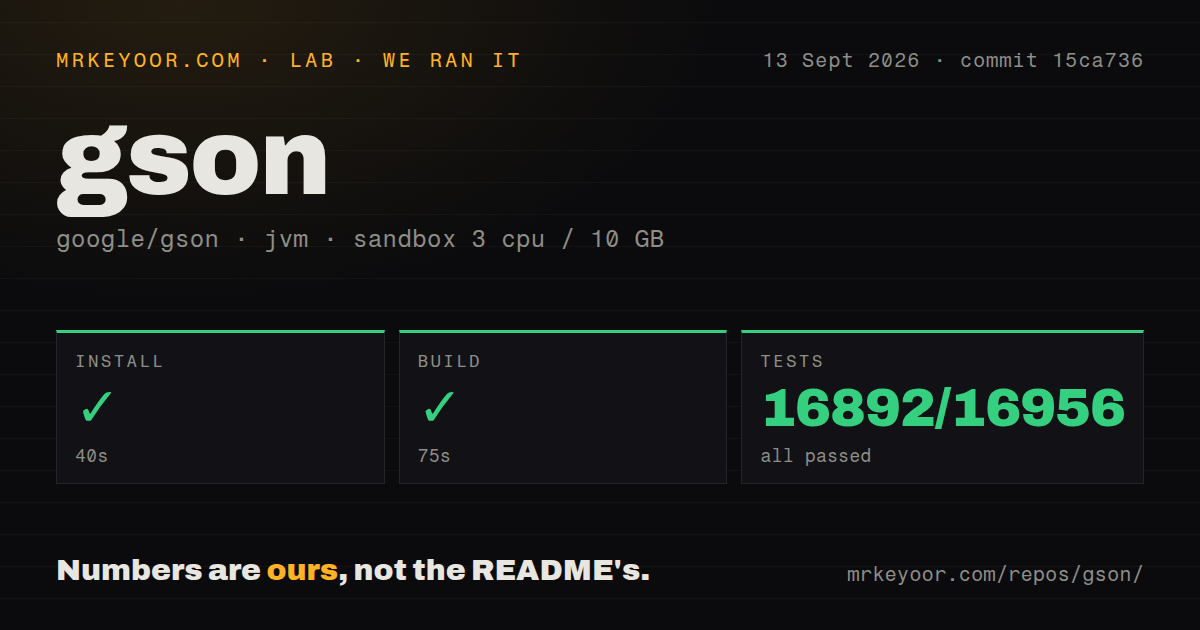 MRKEYOOR.COM · LAB · WE RAN IT

13 Sept 2026 · commit 15ca736

gson

google/gson · jvm · sandbox 3 cpu / 10 GB

INSTALL
✓
40s

BUILD
✓
75s

TESTS
16892/16956
all passed

Numbers are ours, not the README's.

mrkeyoor.com/repos/gson/