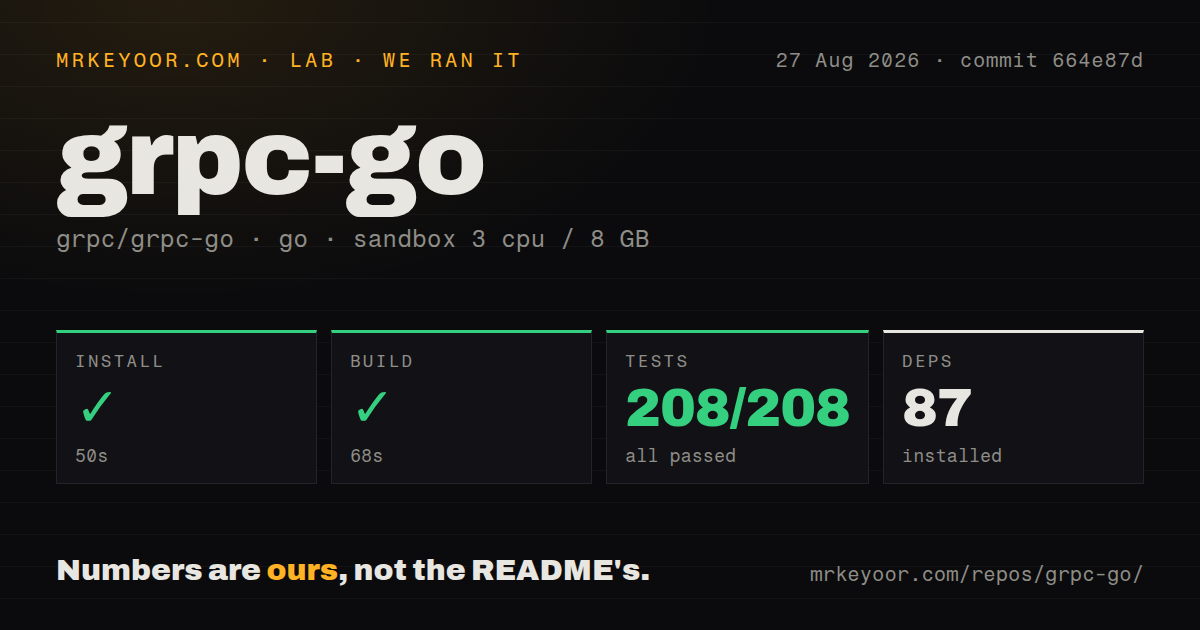 MRKEYOOR.COM · LAB · WE RAN IT

27 Aug 2026 · commit 664e87d

grpc-go

grpc/grpc-go · go · sandbox 3 cpu / 8 GB

INSTALL
✓
50s

BUILD
✓
68s

TESTS
208/208
all passed

DEPS
87
installed

Numbers are ours, not the README's.

mrkeyoor.com/repos/grpc-go/