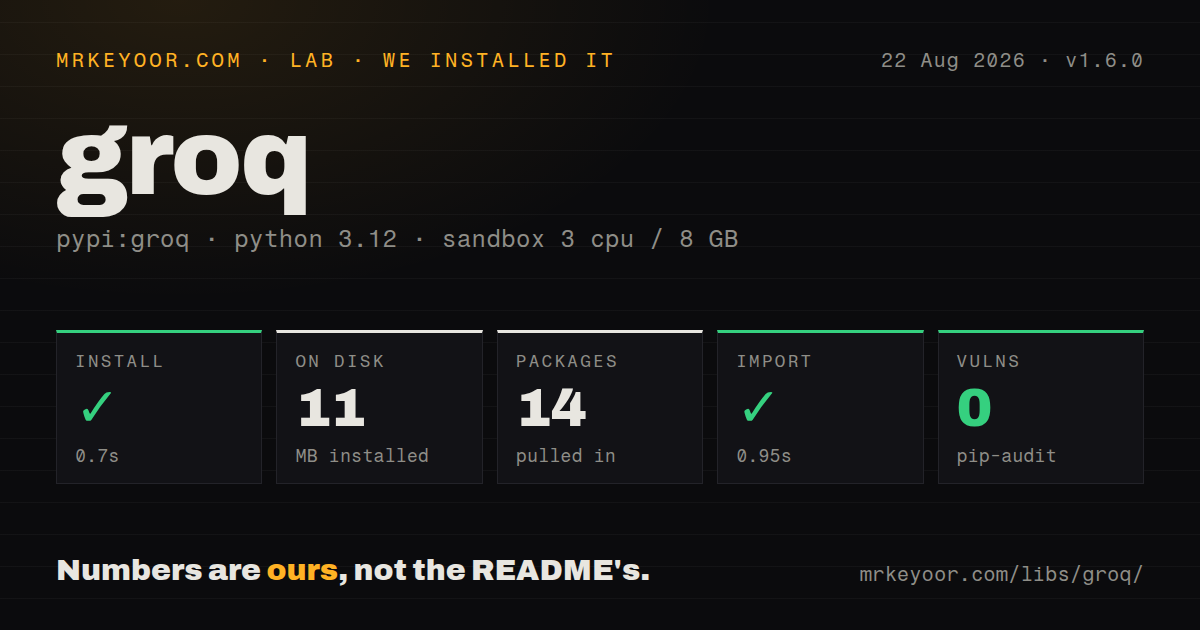 MRKEYOOR.COM · LAB · WE INSTALLED IT

22 Aug 2026 · v1.6.0

groq

pypi:groq · python 3.12 · sandbox 3 cpu / 8 GB

INSTALL
✓
0.7s

ON DISK
11
MB installed

PACKAGES
14
pulled in

IMPORT
✓
0.95s

VULNS
0
pip-audit

Numbers are ours, not the README's.

mrkeyoor.com/libs/groq/