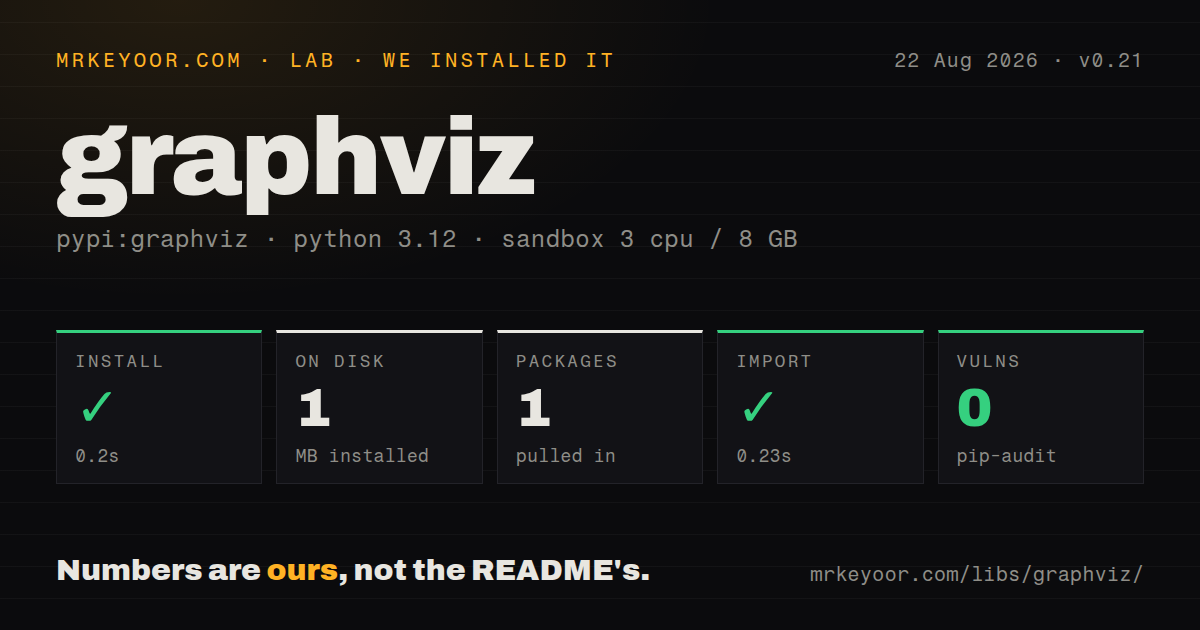 MRKEYOOR.COM · LAB · WE INSTALLED IT

22 Aug 2026 · v0.21

graphviz

pypi:graphviz · python 3.12 · sandbox 3 cpu / 8 GB

INSTALL
✓
0.2s

ON DISK
1
MB installed

PACKAGES
1
pulled in

IMPORT
✓
0.23s

VULNS
0
pip-audit

Numbers are ours, not the README's.

mrkeyoor.com/libs/graphviz/