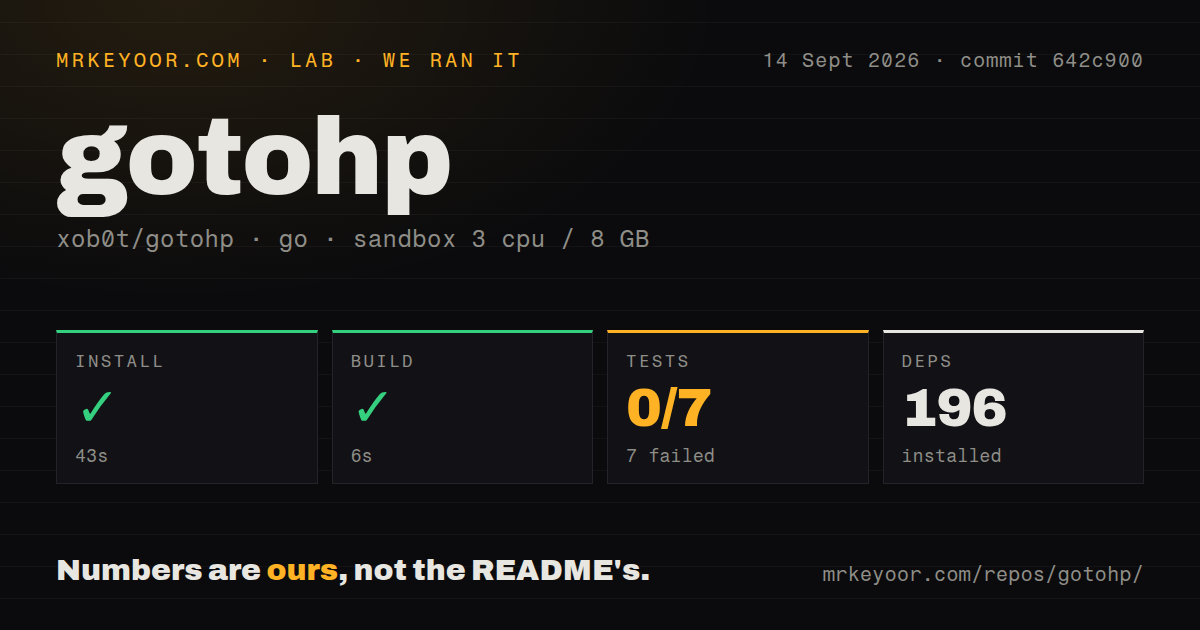 MRKEYOOR.COM · LAB · WE RAN IT

14 Sept 2026 · commit 642c900

gotohp

xob0t/gotohp · go · sandbox 3 cpu / 8 GB

INSTALL
✓
43s

BUILD
✓
6s

TESTS
0/7
7 failed

DEPS
196
installed

Numbers are ours, not the README's.

mrkeyoor.com/repos/gotohp/