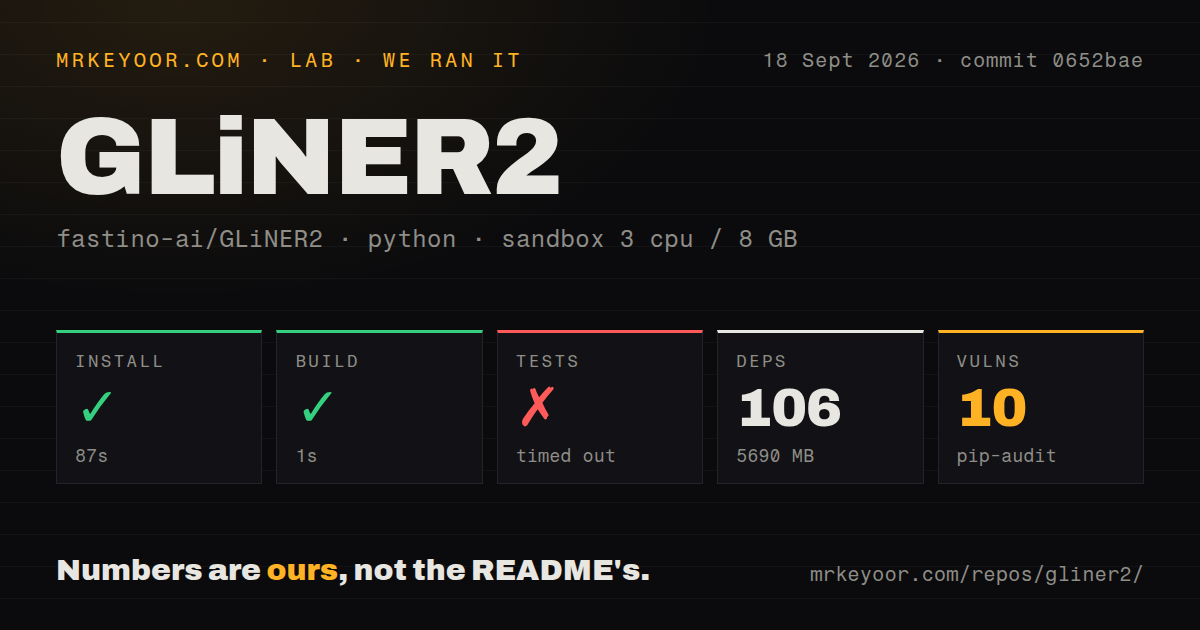 MRKEYOOR.COM · LAB · WE RAN IT

18 Sept 2026 · commit 0652bae

GLiNER2

fastino-ai/GLiNER2 · python · sandbox 3 cpu / 8 GB

INSTALL
✓
87s

BUILD
✓
1s

TESTS
✗
timed out

DEPS
106
5690 MB

VULNS
10
pip-audit

Numbers are ours, not the README's.

mrkeyoor.com/repos/gliner2/