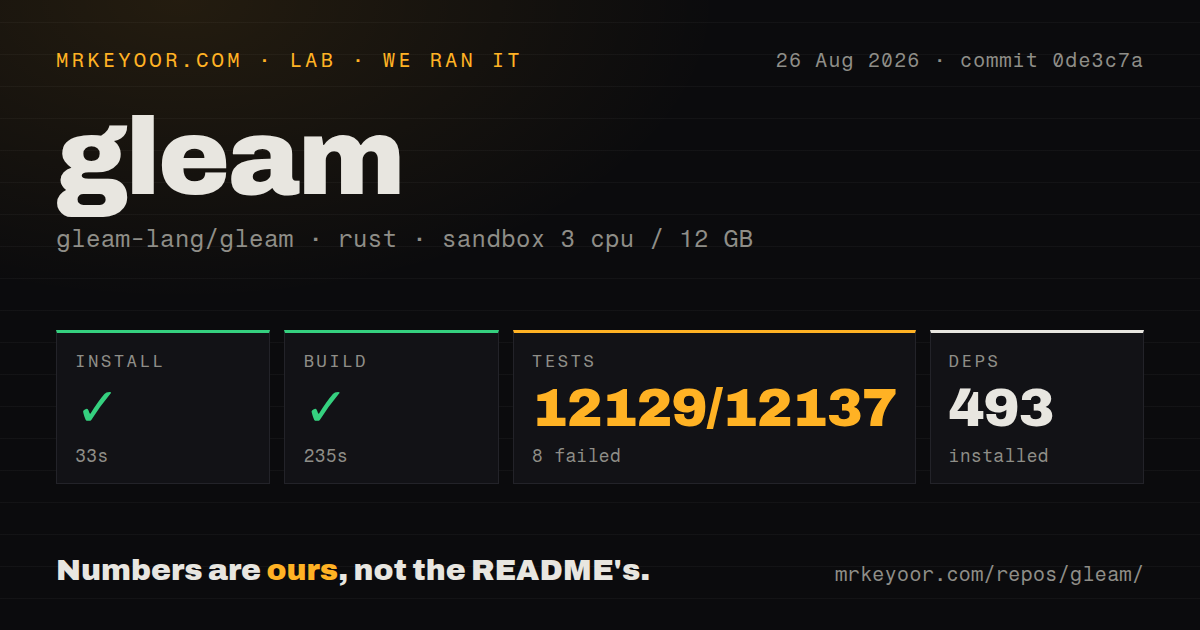 MRKEYOOR.COM · LAB · WE RAN IT

26 Aug 2026 · commit 0de3c7a

gleam

gleam-lang/gleam · rust · sandbox 3 cpu / 12 GB

INSTALL
✓
33s

BUILD
✓
235s

TESTS
12129/12137
8 failed

DEPS
493
installed

Numbers are ours, not the README's.

mrkeyoor.com/repos/gleam/