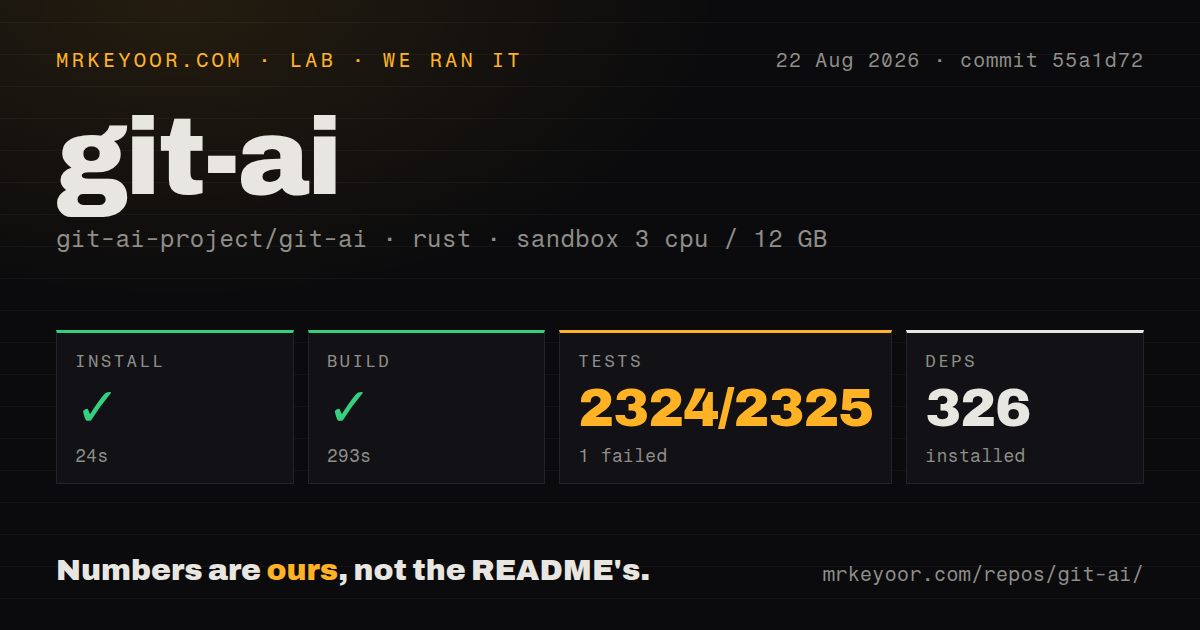 MRKEYOOR.COM · LAB · WE RAN IT

22 Aug 2026 · commit 55a1d72

git-ai

git-ai-project/git-ai · rust · sandbox 3 cpu / 12 GB

INSTALL
✓
24s

BUILD
✓
293s

TESTS
2324/2325
1 failed

DEPS
326
installed

Numbers are ours, not the README's.

mrkeyoor.com/repos/git-ai/