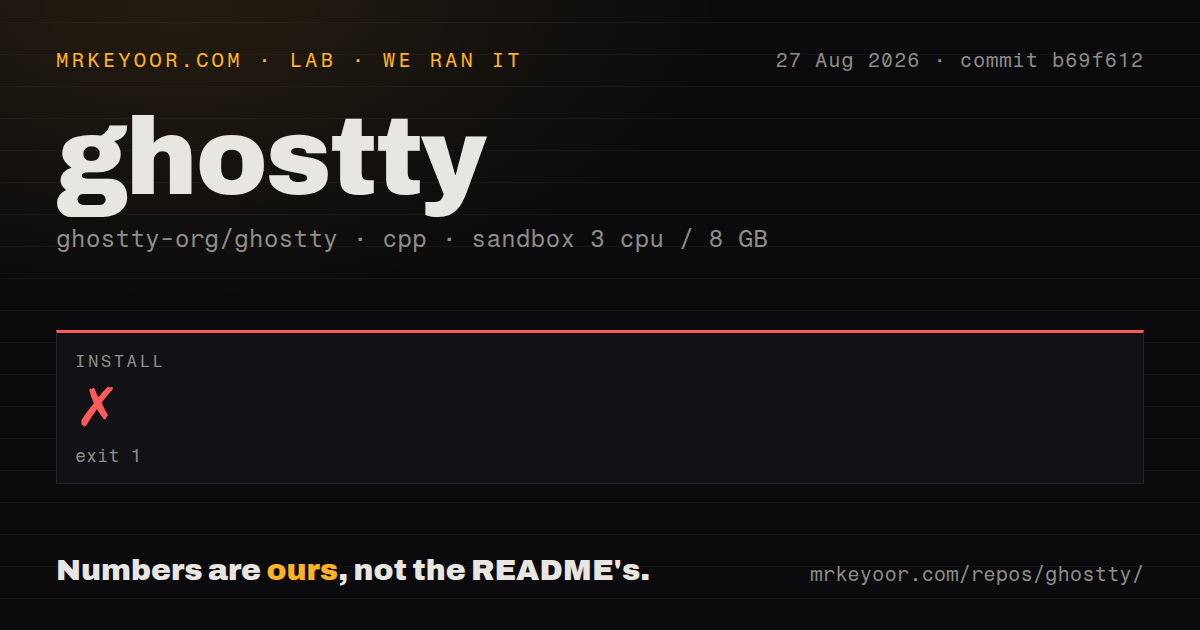 MRKEYOOR.COM · LAB · WE RAN IT

27 Aug 2026 · commit b69f612

ghostty

ghostty-org/ghostty · cpp · sandbox 3 cpu / 8 GB

INSTALL

✗

exit 1

Numbers are ours, not the README's.

mrkeyoor.com/repos/ghostty/