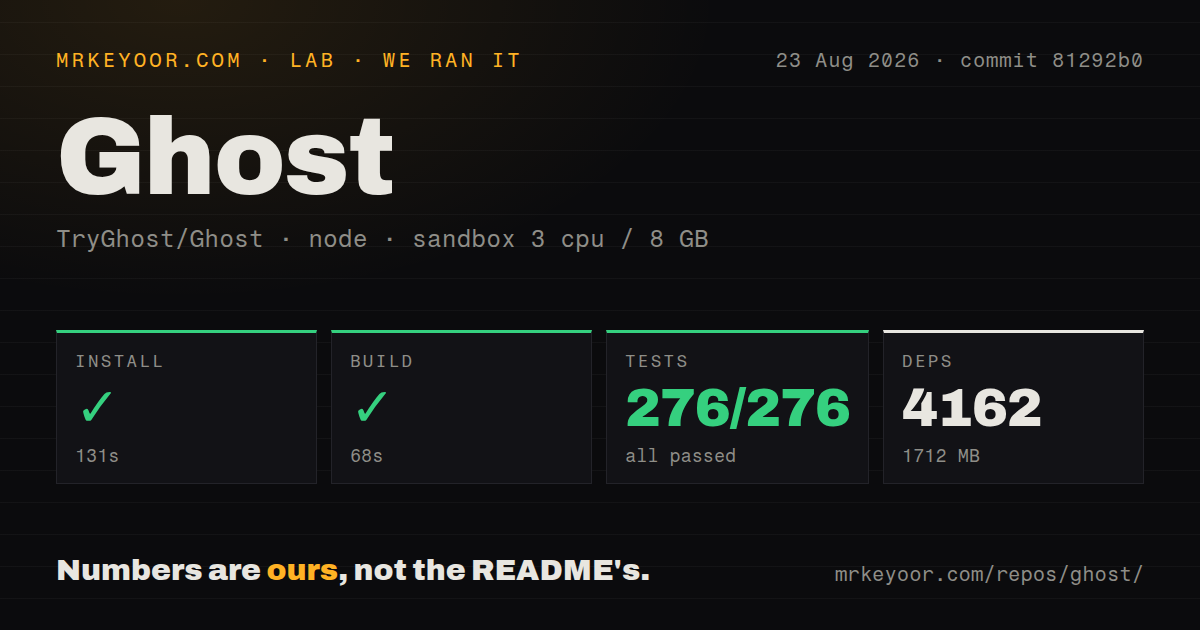 MRKEYOOR.COM · LAB · WE RAN IT

23 Aug 2026 · commit 81292b0

Ghost

TryGhost/Ghost · node · sandbox 3 cpu / 8 GB

INSTALL
✓
131s

BUILD
✓
68s

TESTS
276/276
all passed

DEPS
4162
1712 MB

Numbers are ours, not the README's.

mrkeyoor.com/repos/ghost/