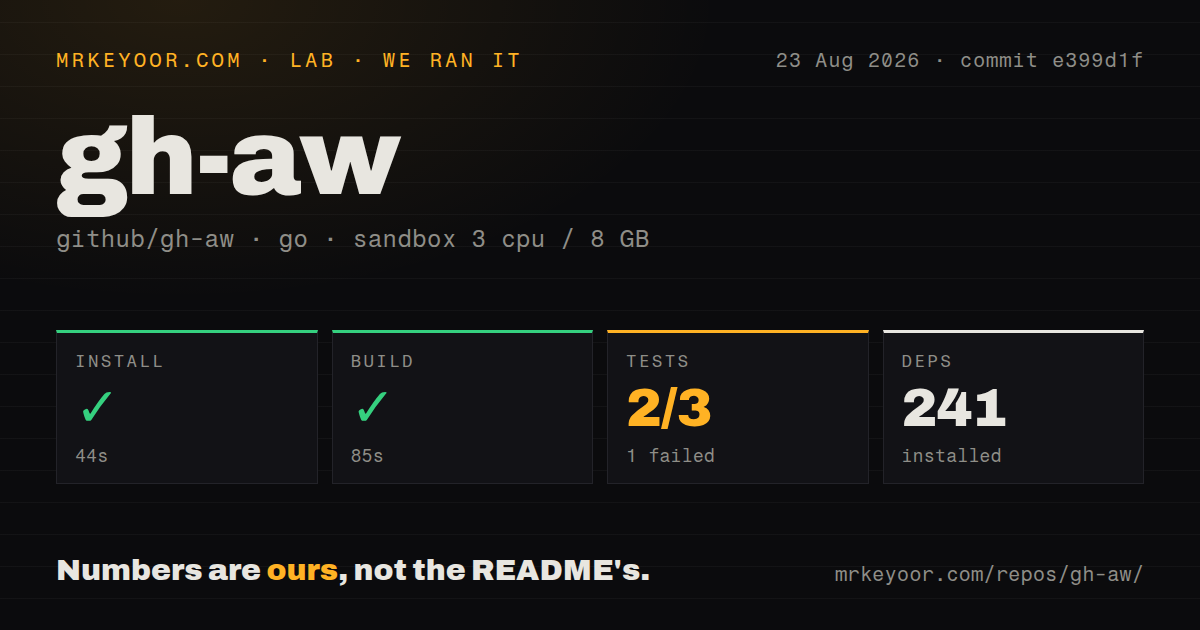 MRKEYOOR.COM · LAB · WE RAN IT

23 Aug 2026 · commit e399d1f

gh-aw

github/gh-aw · go · sandbox 3 cpu / 8 GB

INSTALL
✓
44s

BUILD
✓
85s

TESTS
2/3
1 failed

DEPS
241
installed

Numbers are ours, not the README's.

mrkeyoor.com/repos/gh-aw/