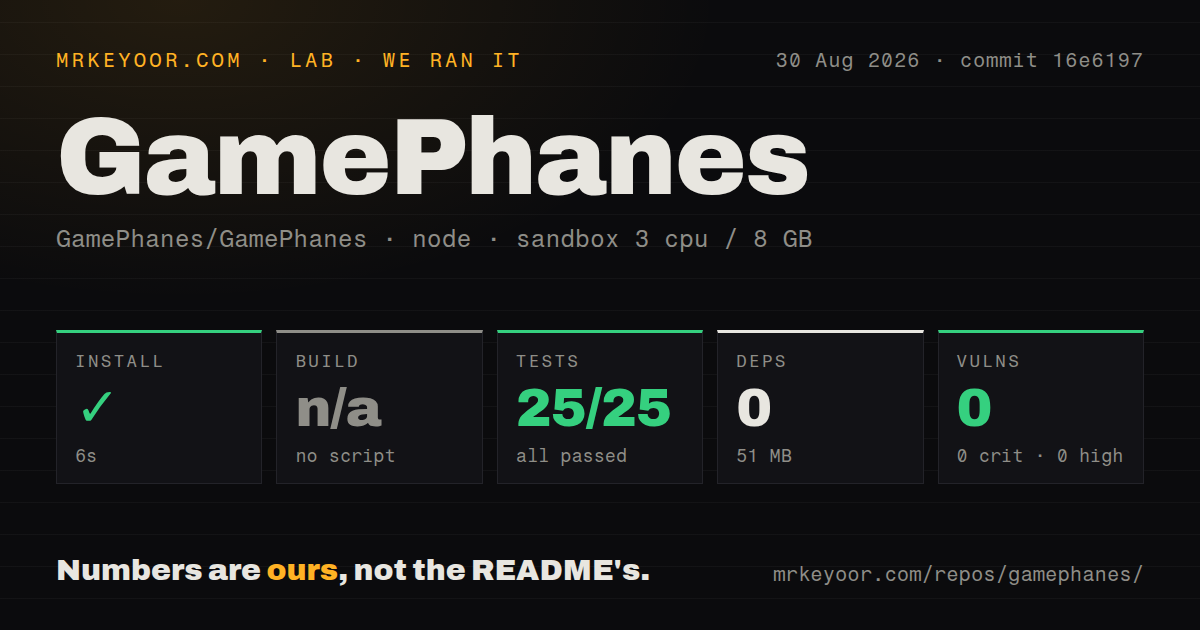 MRKEYOOR.COM · LAB · WE RAN IT

30 Aug 2026 · commit 16e6197

GamePhanes

GamePhanes/GamePhanes · node · sandbox 3 cpu / 8 GB

INSTALL
✓
6s

BUILD
n/a
no script

TESTS
25/25
all passed

DEPS
0
51 MB

VULNS
0
0 crit · 0 high

Numbers are ours, not the README's.

mrkeyoor.com/repos/gamephanes/