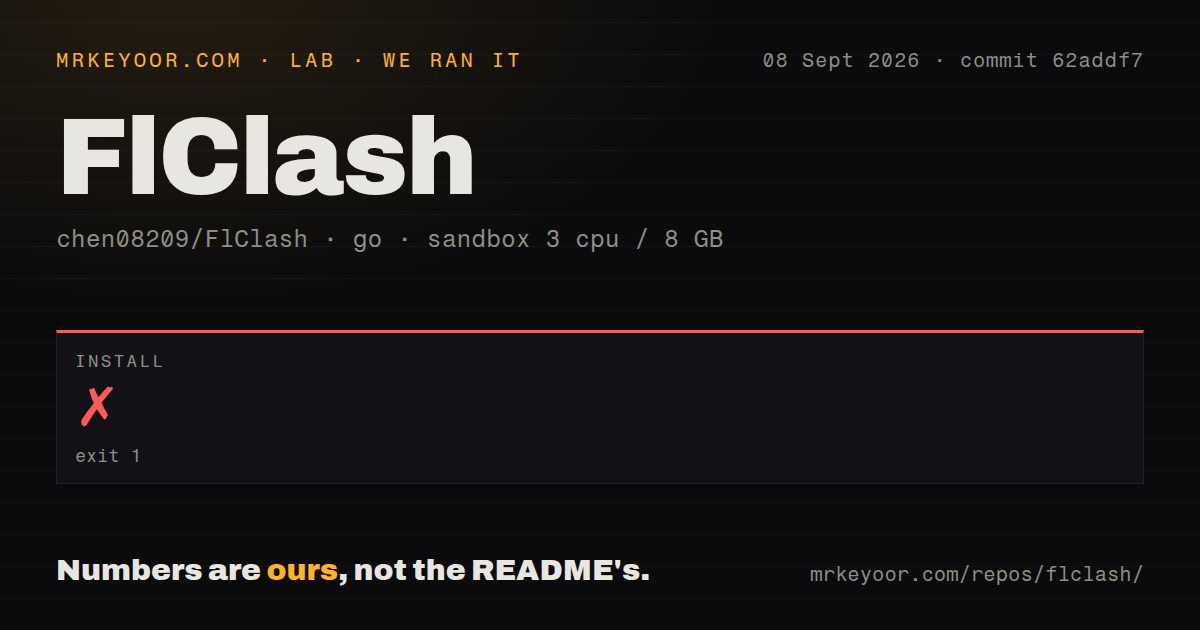 MRKEYOOR.COM · LAB · WE RAN IT

08 Sept 2026 · commit 62addf7

FlClash

chen08209/FlClash · go · sandbox 3 cpu / 8 GB

INSTALL

✗

exit 1

Numbers are ours, not the README's.

mrkeyoor.com/repos/flclash/