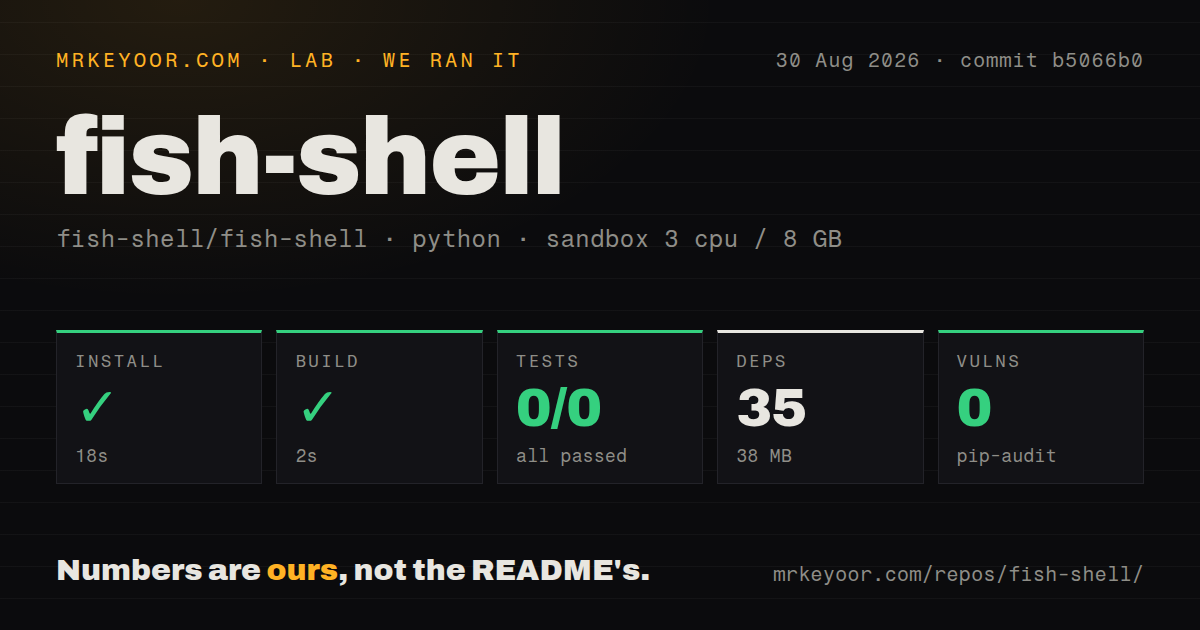 MRKEYOOR.COM · LAB · WE RAN IT

30 Aug 2026 · commit b5066b0

fish-shell

fish-shell/fish-shell · python · sandbox 3 cpu / 8 GB

INSTALL
✓
18s

BUILD
✓
2s

TESTS
0/0
all passed

DEPS
35
38 MB

VULNS
0
pip-audit

Numbers are ours, not the README's.

mrkeyoor.com/repos/fish-shell/