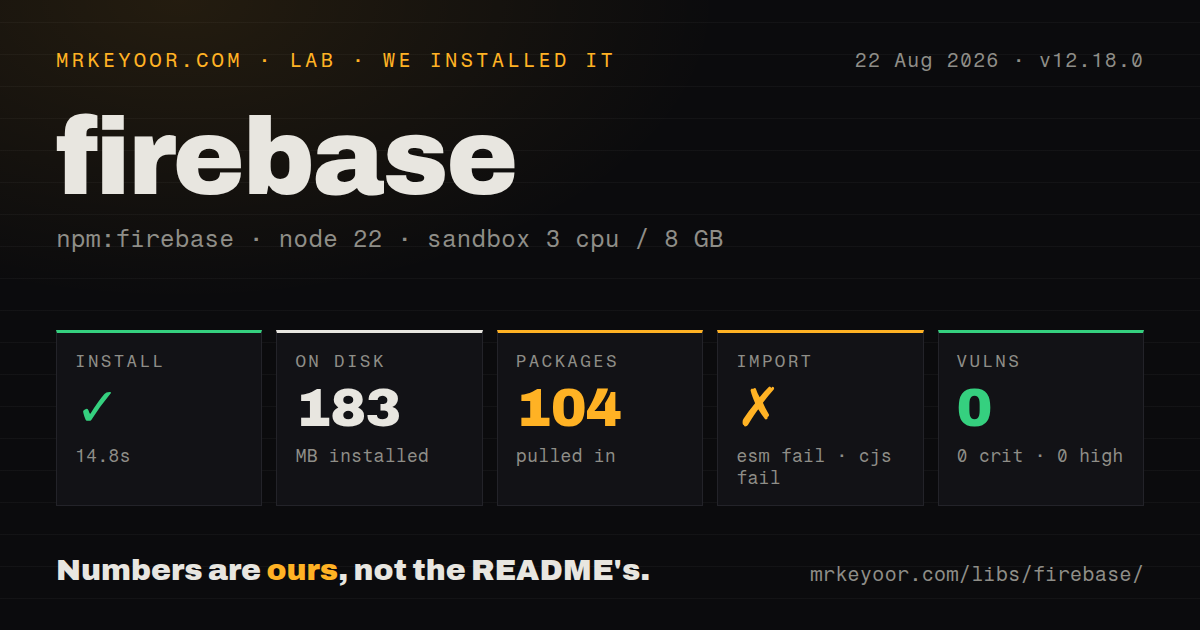 MRKEYOOR.COM · LAB · WE INSTALLED IT

22 Aug 2026 · v12.18.0

firebase

npm:firebase · node 22 · sandbox 3 cpu / 8 GB

INSTALL
✓
14.8s

ON DISK
183
MB installed

PACKAGES
104
pulled in

IMPORT
✗
esm fail · cjs fail

VULNS
0
0 crit · 0 high

Numbers are ours, not the README's.

mrkeyoor.com/libs/firebase/