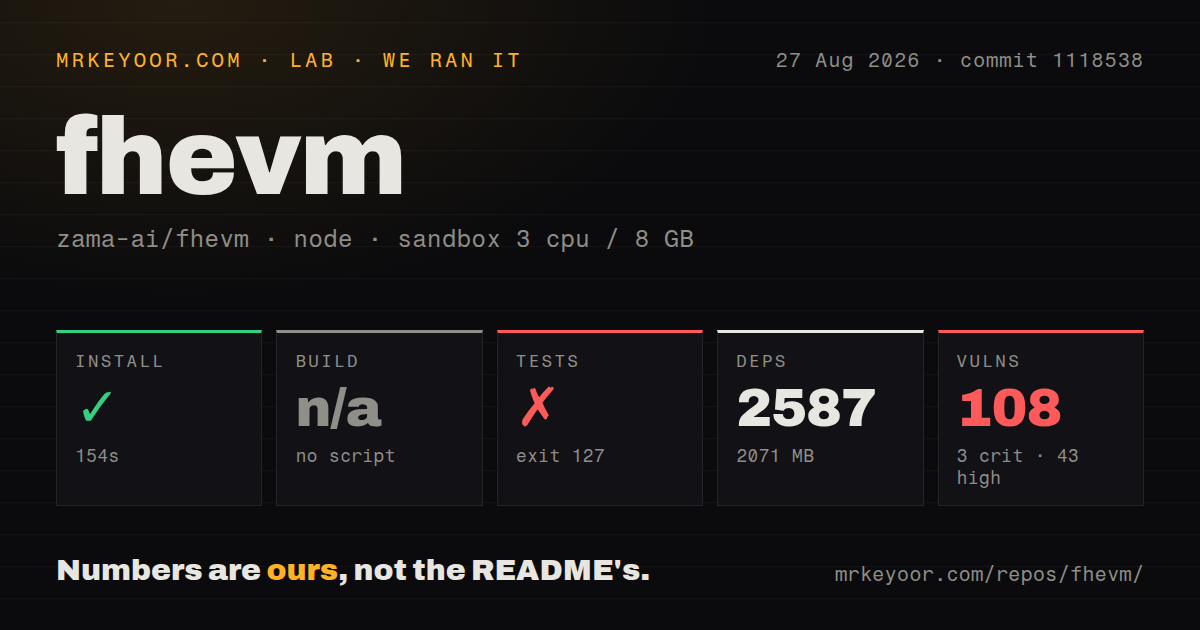 MRKEYOOR.COM · LAB · WE RAN IT

27 Aug 2026 · commit 1118538

fhevm

zama-ai/fhevm · node · sandbox 3 cpu / 8 GB

INSTALL
✓
154s

BUILD
n/a
no script

TESTS
✗
exit 127

DEPS
2587
2071 MB

VULNS
108
3 crit · 43 high

Numbers are ours, not the README's.

mrkeyoor.com/repos/fhevm/