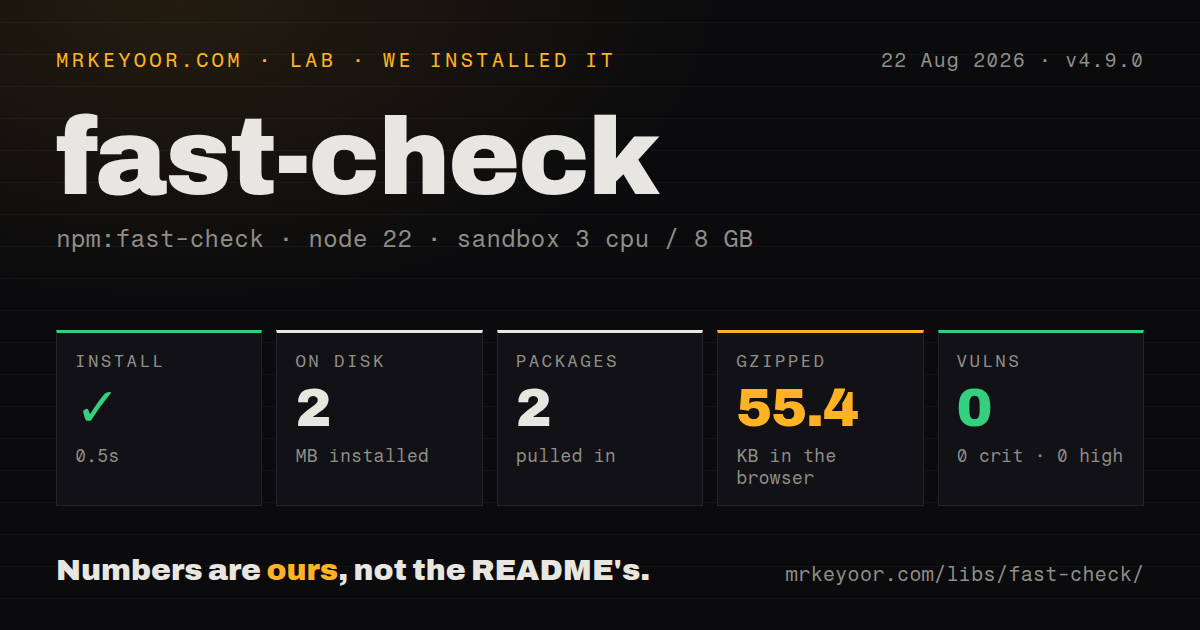 MRKEYOOR.COM · LAB · WE INSTALLED IT

22 Aug 2026 · v4.9.0

fast-check

npm:fast-check · node 22 · sandbox 3 cpu / 8 GB

INSTALL
✓
0.5s

ON DISK
2
MB installed

PACKAGES
2
pulled in

GZIPPED
55.4
KB in the browser

VULNS
0
0 crit · 0 high

Numbers are ours, not the README's.

mrkeyoor.com/libs/fast-check/