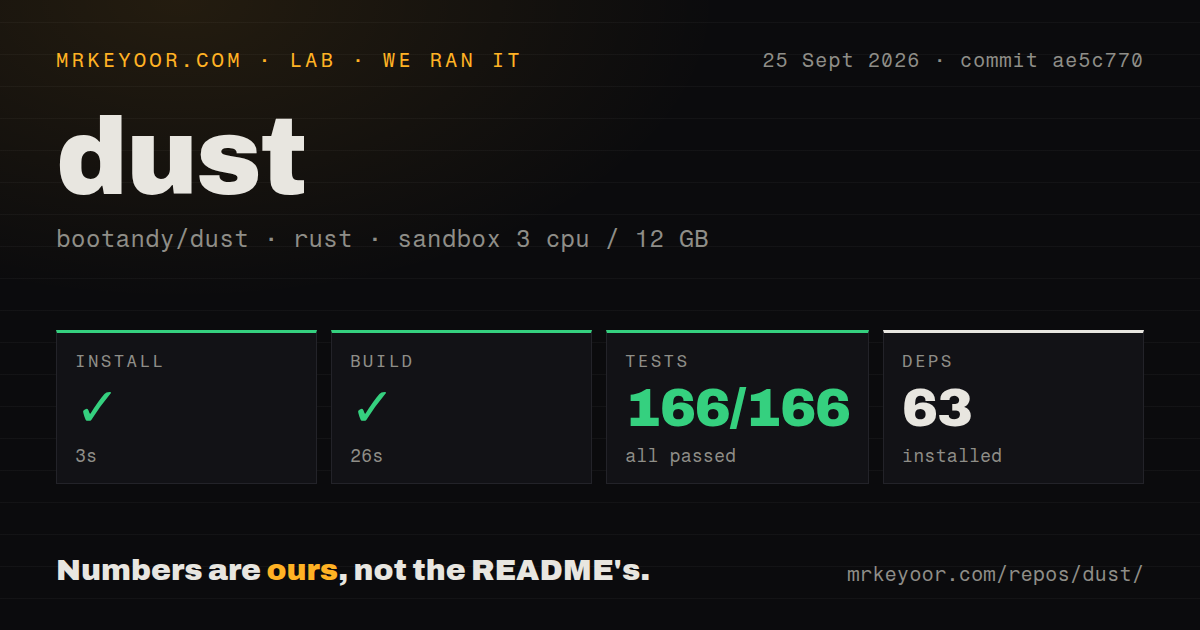 MRKEYOOR.COM · LAB · WE RAN IT

25 Sept 2026 · commit ae5c770

dust

bootandy/dust · rust · sandbox 3 cpu / 12 GB

INSTALL
✓
3s

BUILD
✓
26s

TESTS
166/166
all passed

DEPS
63
installed

Numbers are ours, not the README's.

mrkeyoor.com/repos/dust/