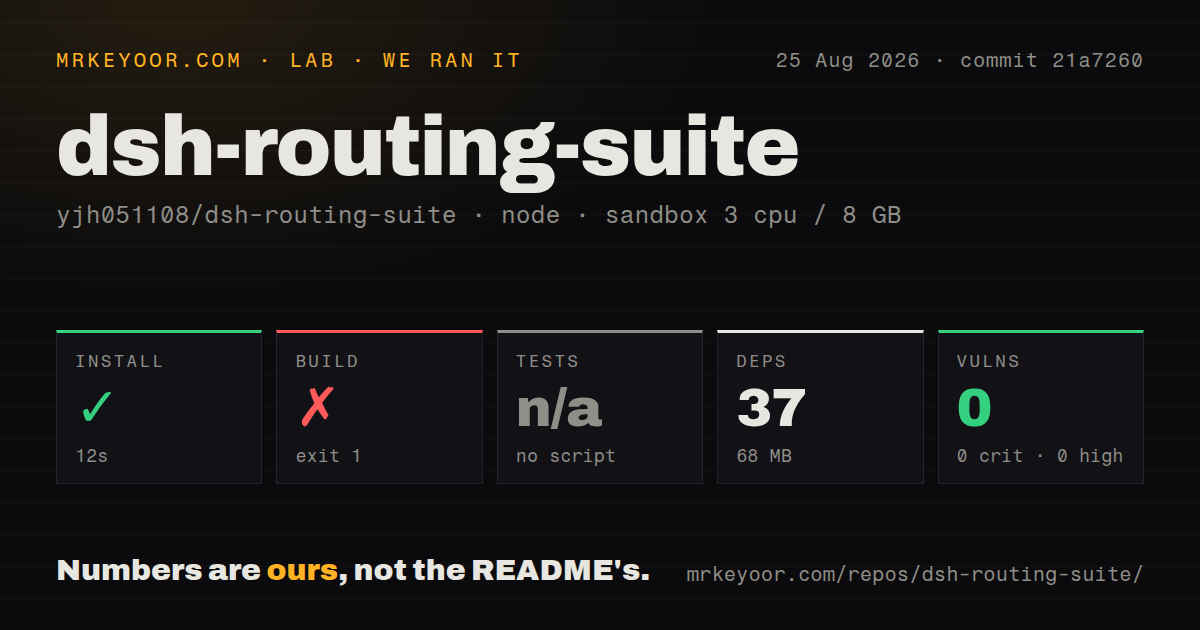 MRKEYOOR.COM · LAB · WE RAN IT

25 Aug 2026 · commit 21a7260

dsh-routing-suite

yjh051108/dsh-routing-suite · node · sandbox 3 cpu / 8 GB

INSTALL
✓
12s

BUILD
✗
exit 1

TESTS
n/a
no script

DEPS
37
68 MB

VULNS
0
0 crit · 0 high

Numbers are ours, not the README's.

mrkeyoor.com/repos/dsh-routing-suite/