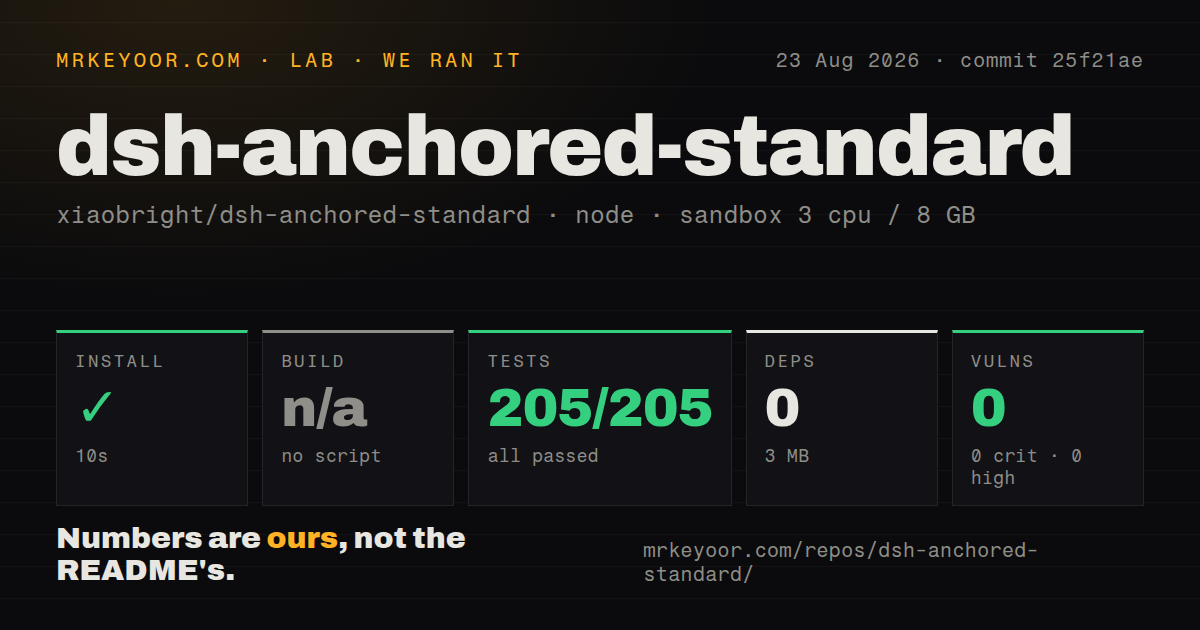 MRKEYOOR.COM · LAB · WE RAN IT

23 Aug 2026 · commit 25f21ae

dsh-anchored-standard

xiaobright/dsh-anchored-standard · node · sandbox 3 cpu / 8 GB

INSTALL
✓
10s

BUILD
n/a
no script

TESTS
205/205
all passed

DEPS
0
3 MB

VULNS
0
0 crit · 0 high

Numbers are ours, not the README's.

mrkeyoor.com/repos/dsh-anchored-standard/