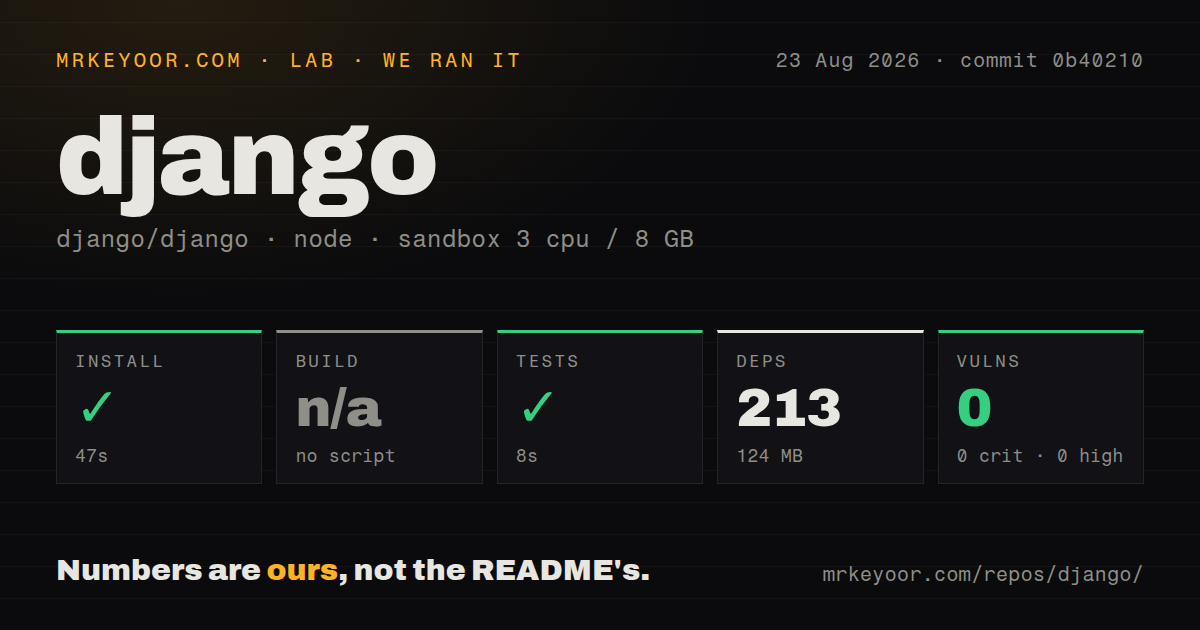 MRKEYOOR.COM · LAB · WE RAN IT

23 Aug 2026 · commit 0b40210

django

django/django · node · sandbox 3 cpu / 8 GB

INSTALL
✓
47s

BUILD
n/a
no script

TESTS
✓
8s

DEPS
213
124 MB

VULNS
0
0 crit · 0 high

Numbers are ours, not the README's.

mrkeyoor.com/repos/django/