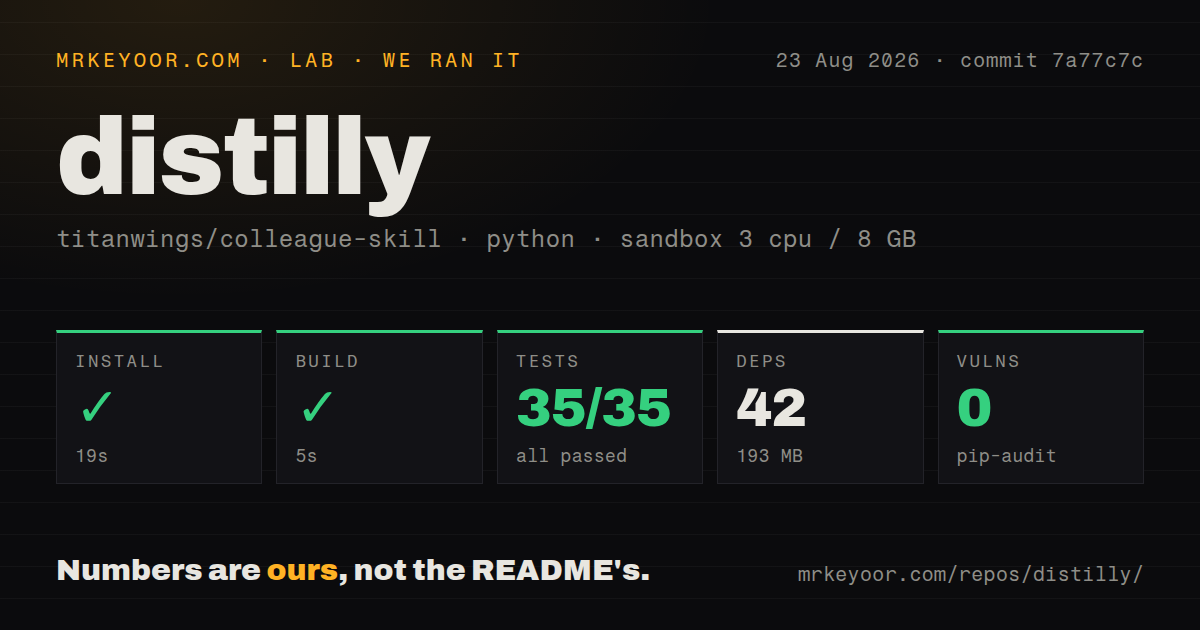 MRKEYOOR.COM · LAB · WE RAN IT

23 Aug 2026 · commit 7a77c7c

distilly

titanwings/colleague-skill · python · sandbox 3 cpu / 8 GB

INSTALL
✓
19s

BUILD
✓
5s

TESTS
35/35
all passed

DEPS
42
193 MB

VULNS
0
pip-audit

Numbers are ours, not the README's.

mrkeyoor.com/repos/distilly/