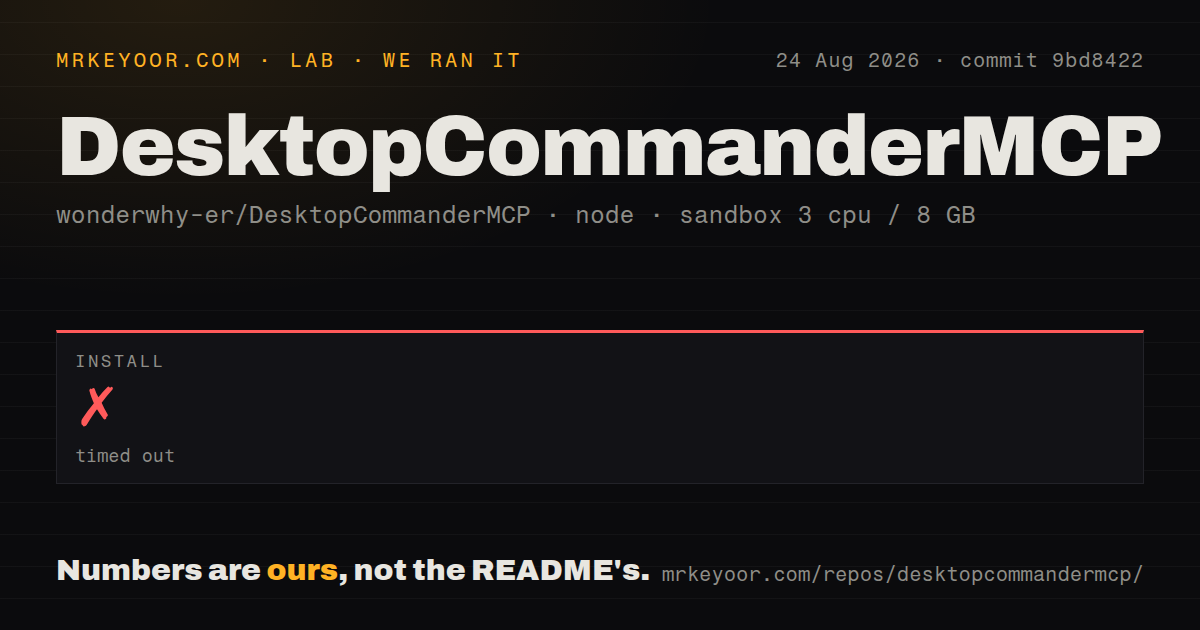 MRKEYOOR.COM · LAB · WE RAN IT

24 Aug 2026 · commit 9bd8422

DesktopCommanderMCP

wonderwhy-er/DesktopCommanderMCP · node · sandbox 3 cpu / 8 GB

INSTALL

✗

timed out

Numbers are ours, not the README's. mrkeyoor.com/repos/desktopcommandermcp/