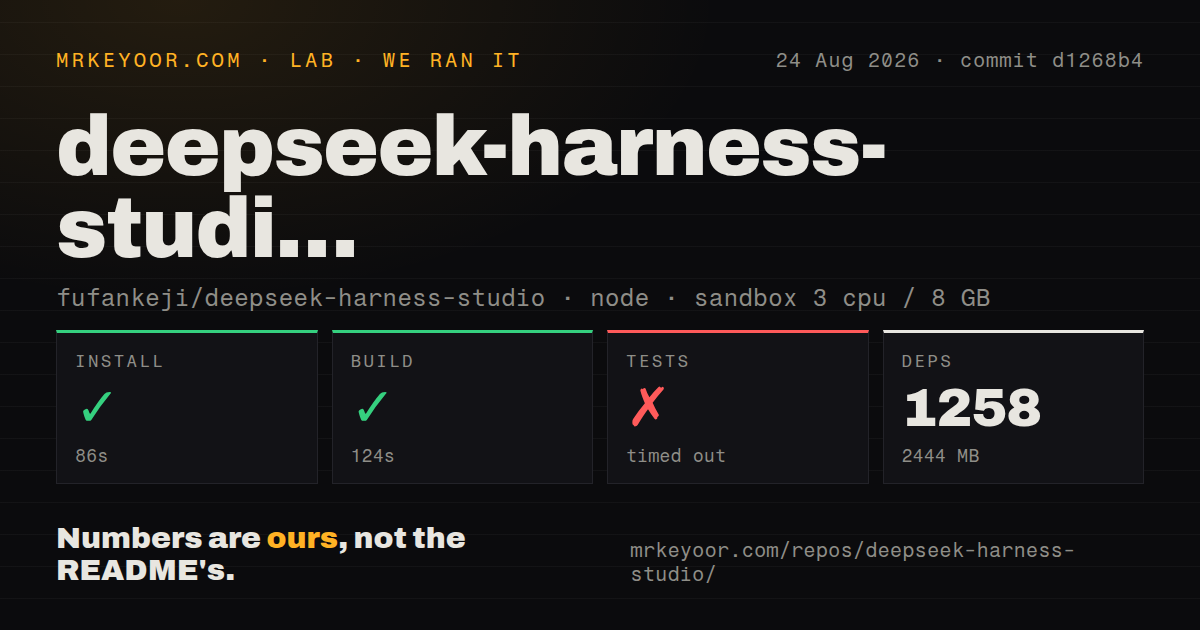 MRKEYOOR.COM · LAB · WE RAN IT

24 Aug 2026 · commit d1268b4

deepseek-harness-studi...

fufankeji/deepseek-harness-studio · node · sandbox 3 cpu / 8 GB

INSTALL
✓
86s

BUILD
✓
124s

TESTS
✗
timed out

DEPS
1258
2444 MB

Numbers are ours, not the README's.

mrkeyoor.com/repos/deepseek-harness-studio/