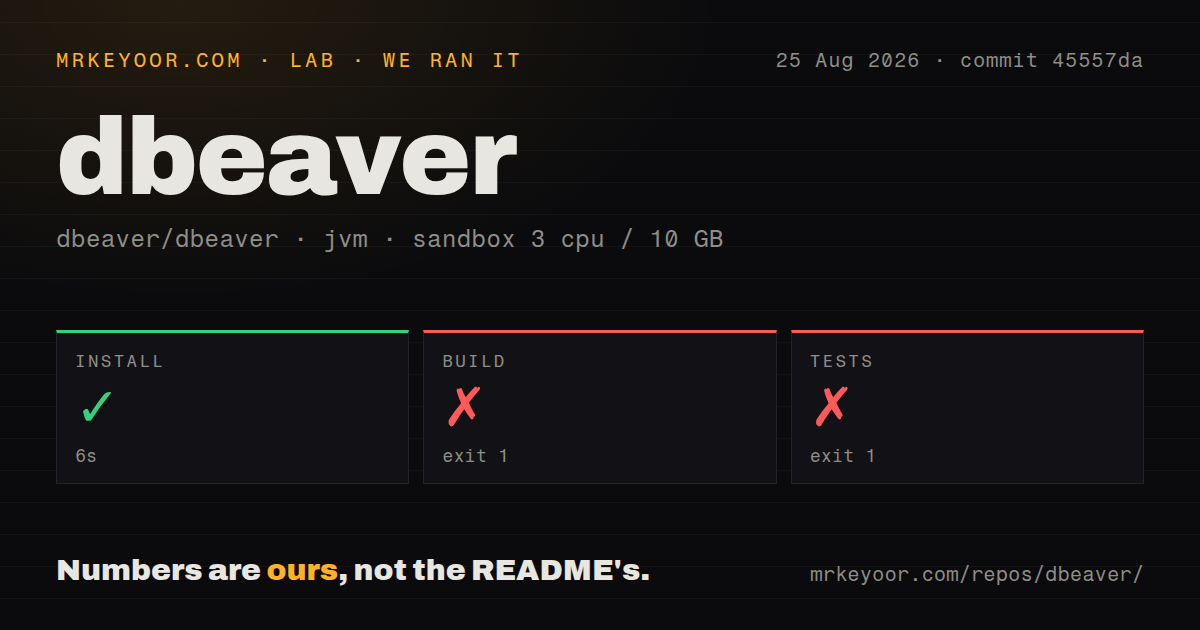 MRKEYOOR.COM · LAB · WE RAN IT

25 Aug 2026 · commit 45557da

dbeaver

dbeaver/dbeaver · jvm · sandbox 3 cpu / 10 GB

INSTALL
✓
6s

BUILD
✗
exit 1

TESTS
✗
exit 1

Numbers are ours, not the README's.

mrkeyoor.com/repos/dbeaver/