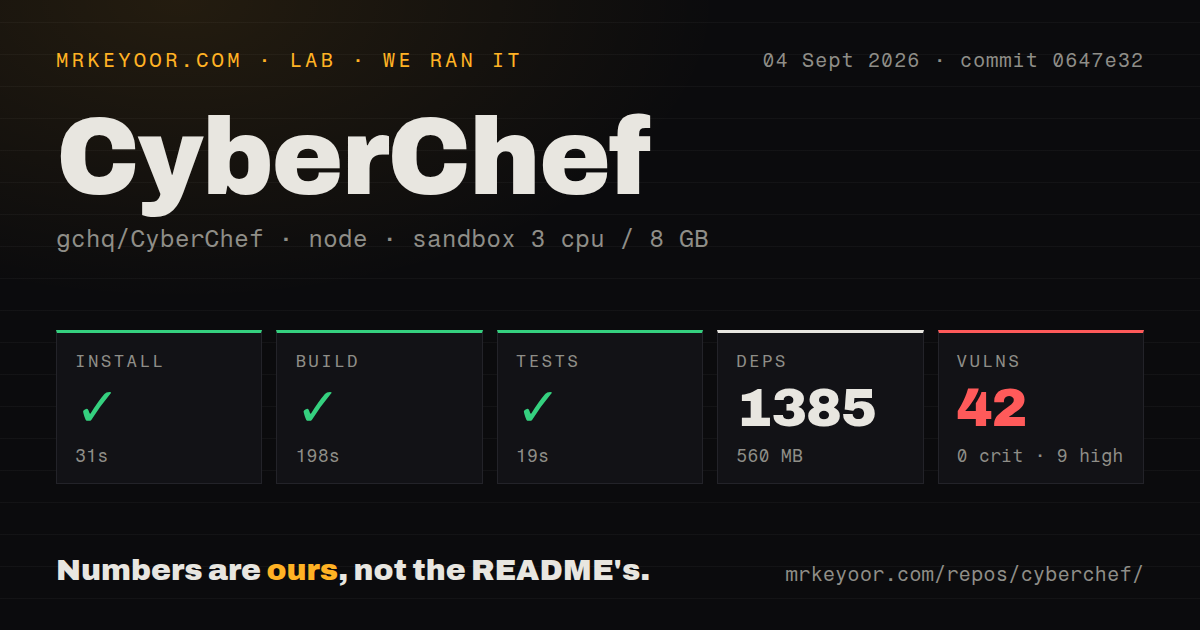 MRKEYOOR.COM · LAB · WE RAN IT

04 Sept 2026 · commit 0647e32

CyberChef

gchq/CyberChef · node · sandbox 3 cpu / 8 GB

INSTALL
✓
31s

BUILD
✓
198s

TESTS
✓
19s

DEPS
1385
560 MB

VULNS
42
0 crit · 9 high

Numbers are ours, not the README's.

mrkeyoor.com/repos/cyberchef/