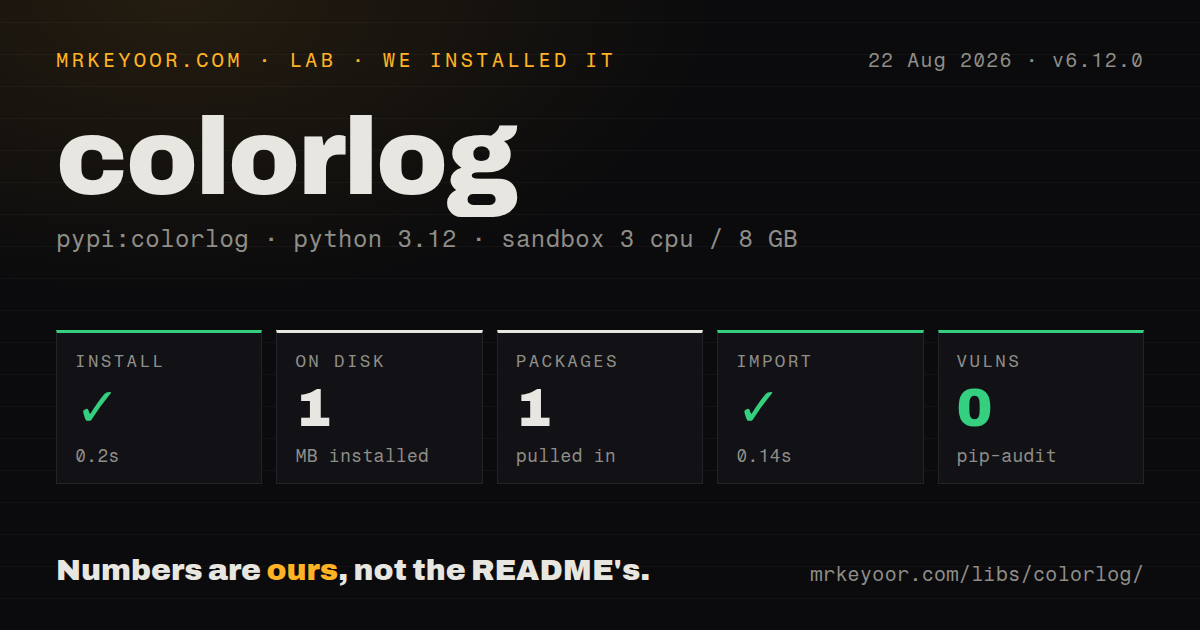 MRKEYOOR.COM · LAB · WE INSTALLED IT

22 Aug 2026 · v6.12.0

colorlog

pypi:colorlog · python 3.12 · sandbox 3 cpu / 8 GB

INSTALL
✓
0.2s

ON DISK
1
MB installed

PACKAGES
1
pulled in

IMPORT
✓
0.14s

VULNS
0
pip-audit

Numbers are ours, not the README's.

mrkeyoor.com/libs/colorlog/