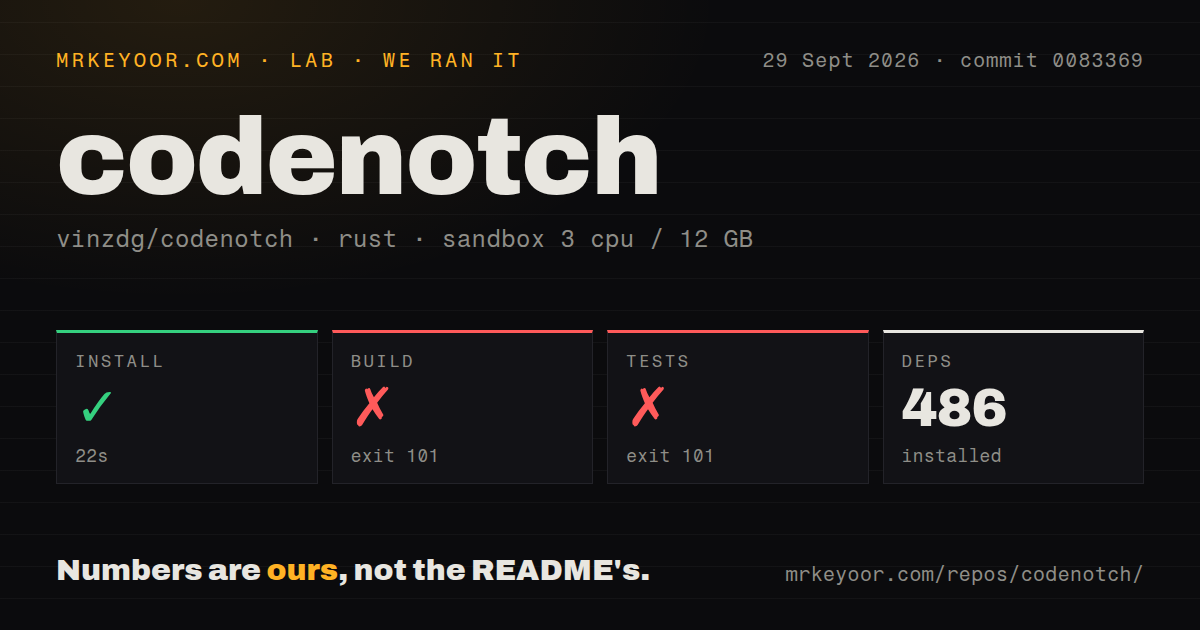 MRKEYOOR.COM · LAB · WE RAN IT

29 Sept 2026 · commit 0083369

codenotch

vinzdg/codenotch · rust · sandbox 3 cpu / 12 GB

INSTALL
✓
22s

BUILD
✗
exit 101

TESTS
✗
exit 101

DEPS
486
installed

Numbers are ours, not the README's.

mrkeyoor.com/repos/codenotch/