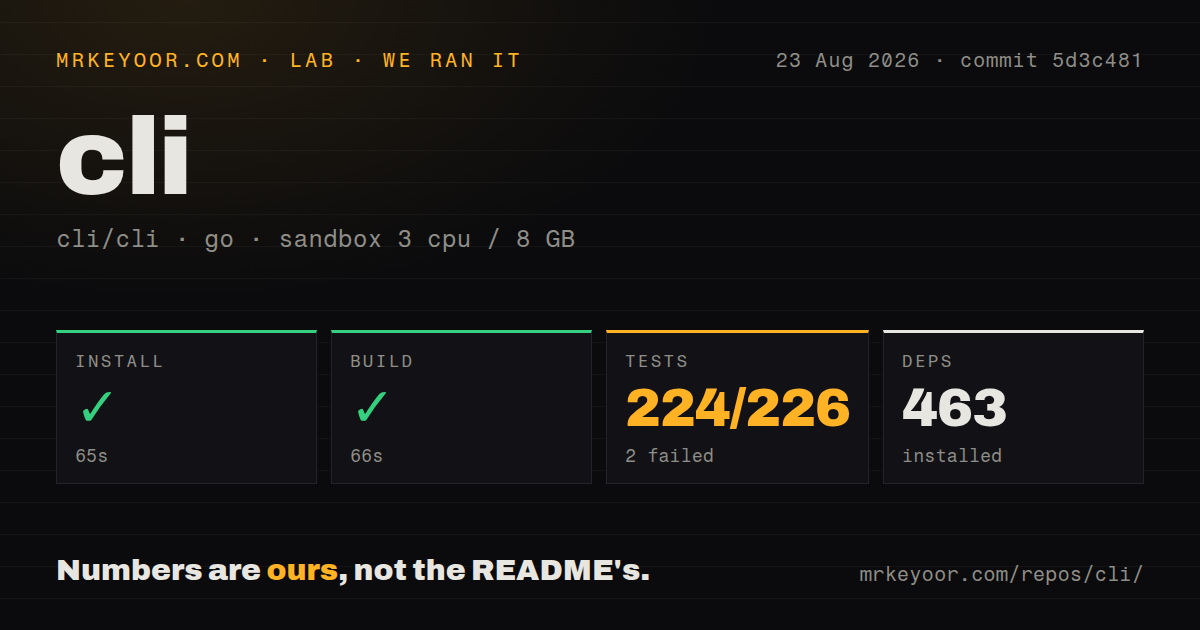 MRKEYOOR.COM · LAB · WE RAN IT

23 Aug 2026 · commit 5d3c481

cli

cli/cli · go · sandbox 3 cpu / 8 GB

INSTALL
✓
65s

BUILD
✓
66s

TESTS
224/226
2 failed

DEPS
463
installed

Numbers are ours, not the README's.

mrkeyoor.com/repos/cli/