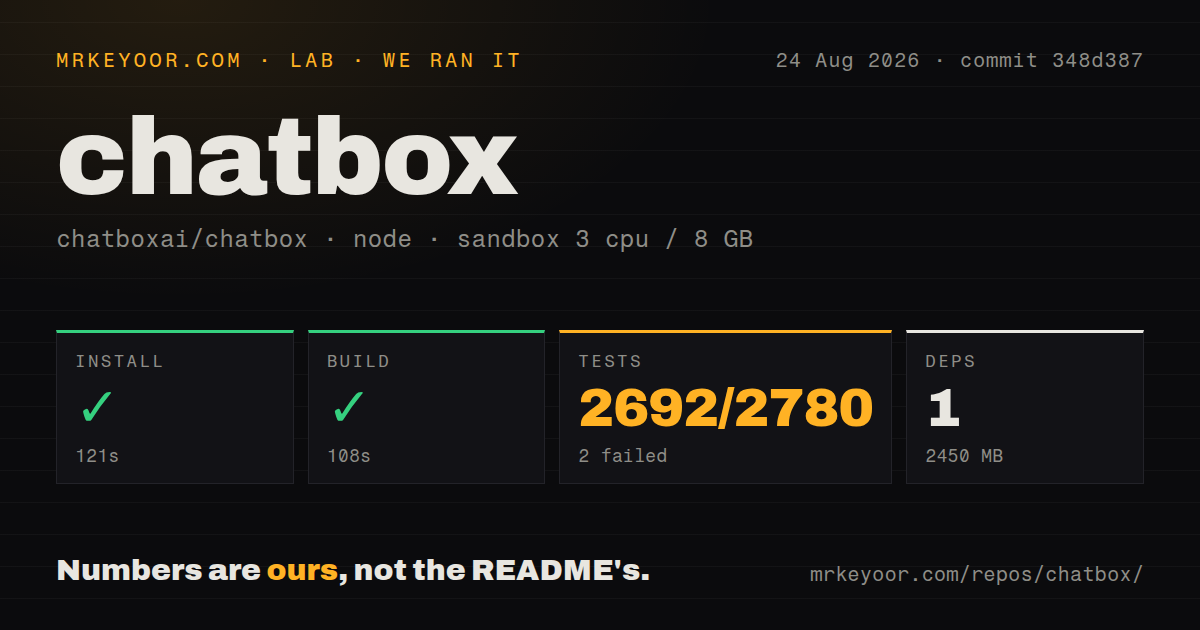 MRKEYOOR.COM · LAB · WE RAN IT

24 Aug 2026 · commit 348d387

chatbox

chatboxai/chatbox · node · sandbox 3 cpu / 8 GB

INSTALL
✓
121s

BUILD
✓
108s

TESTS
2692/2780
2 failed

DEPS
1
2450 MB

Numbers are ours, not the README's.

mrkeyoor.com/repos/chatbox/